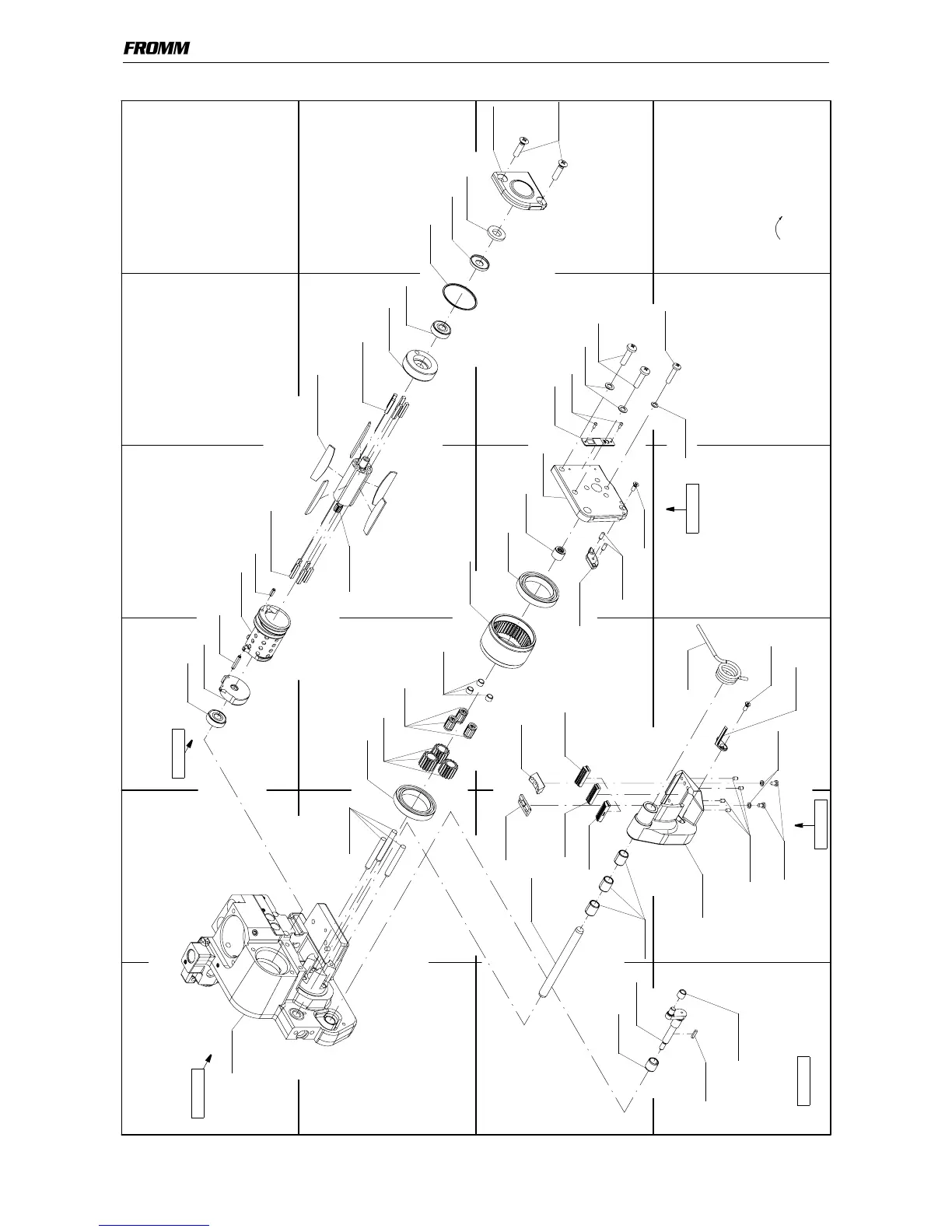 FROMM