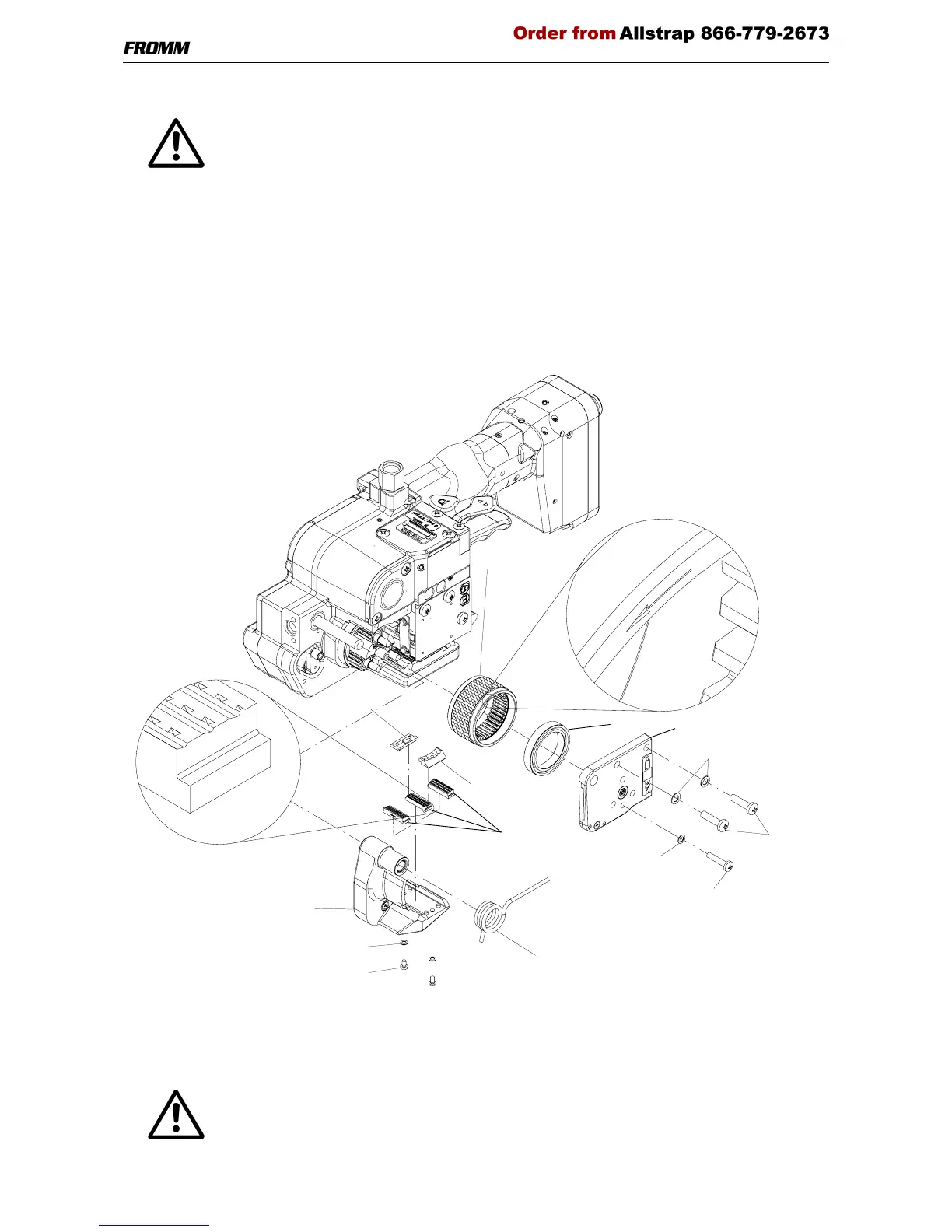 FROMM

Order from Allstrap 866-779-2673