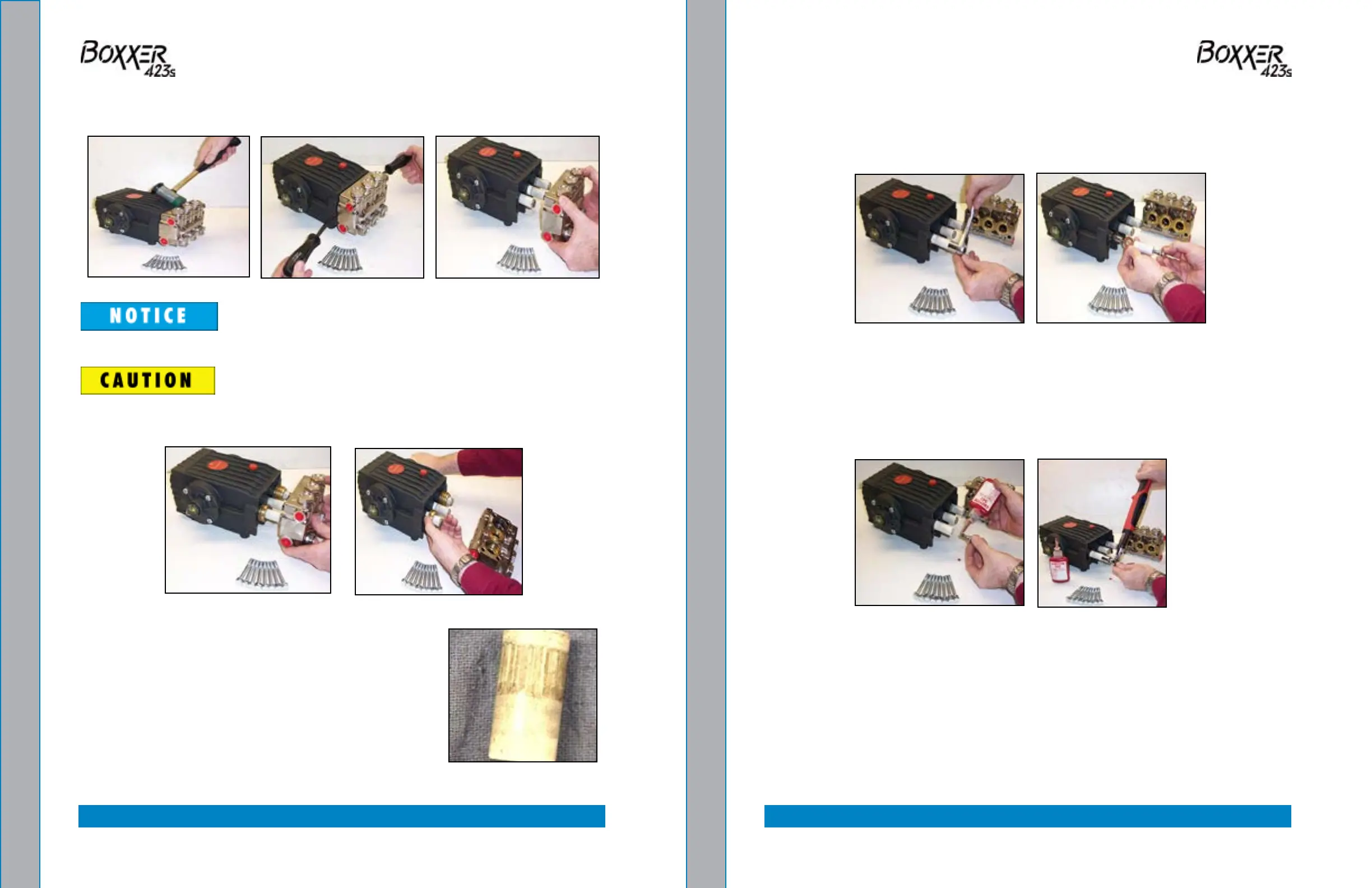 BOXXER 423s

NOTICE

CAUTION

BOXXER 423s