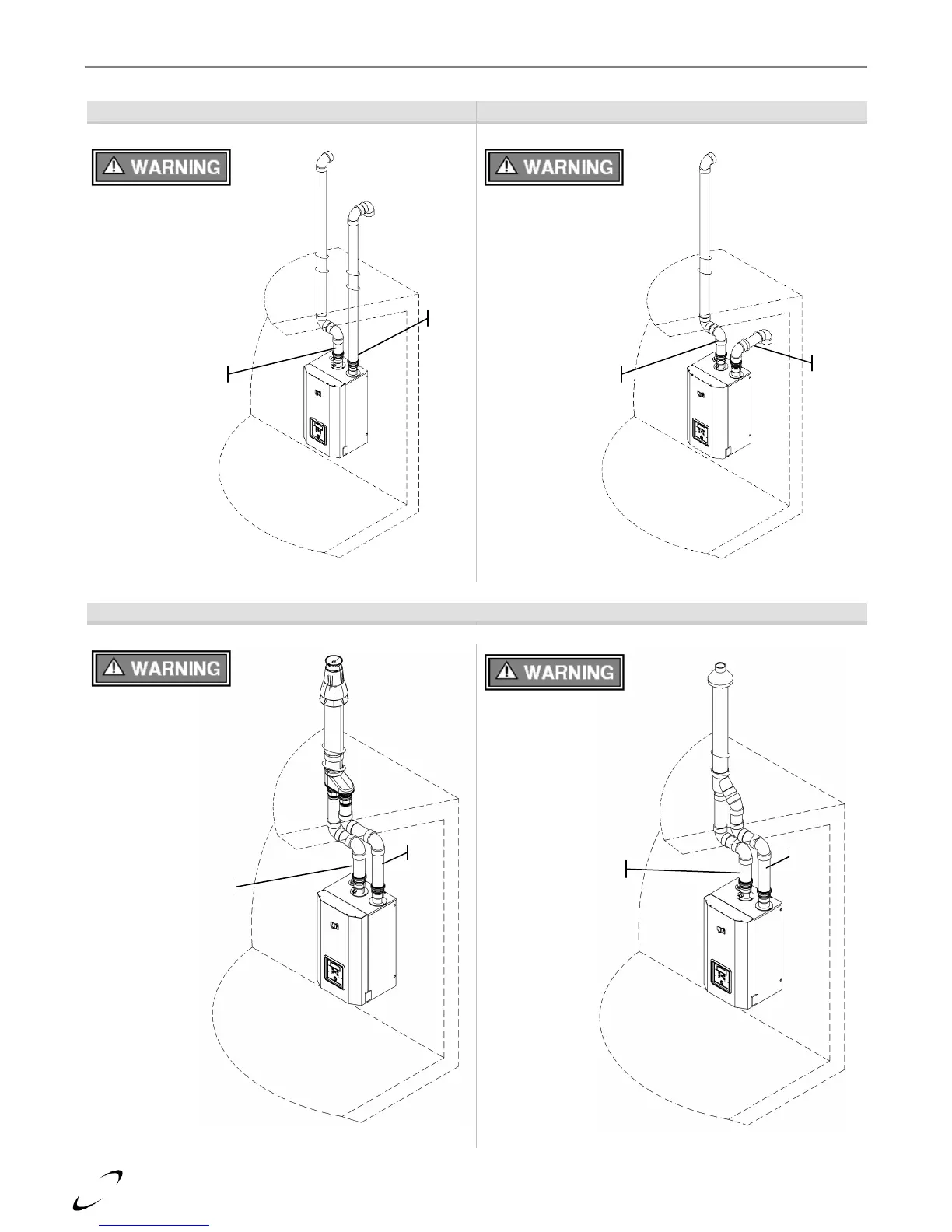 WARNING

WARNING

WARNING

WARNING