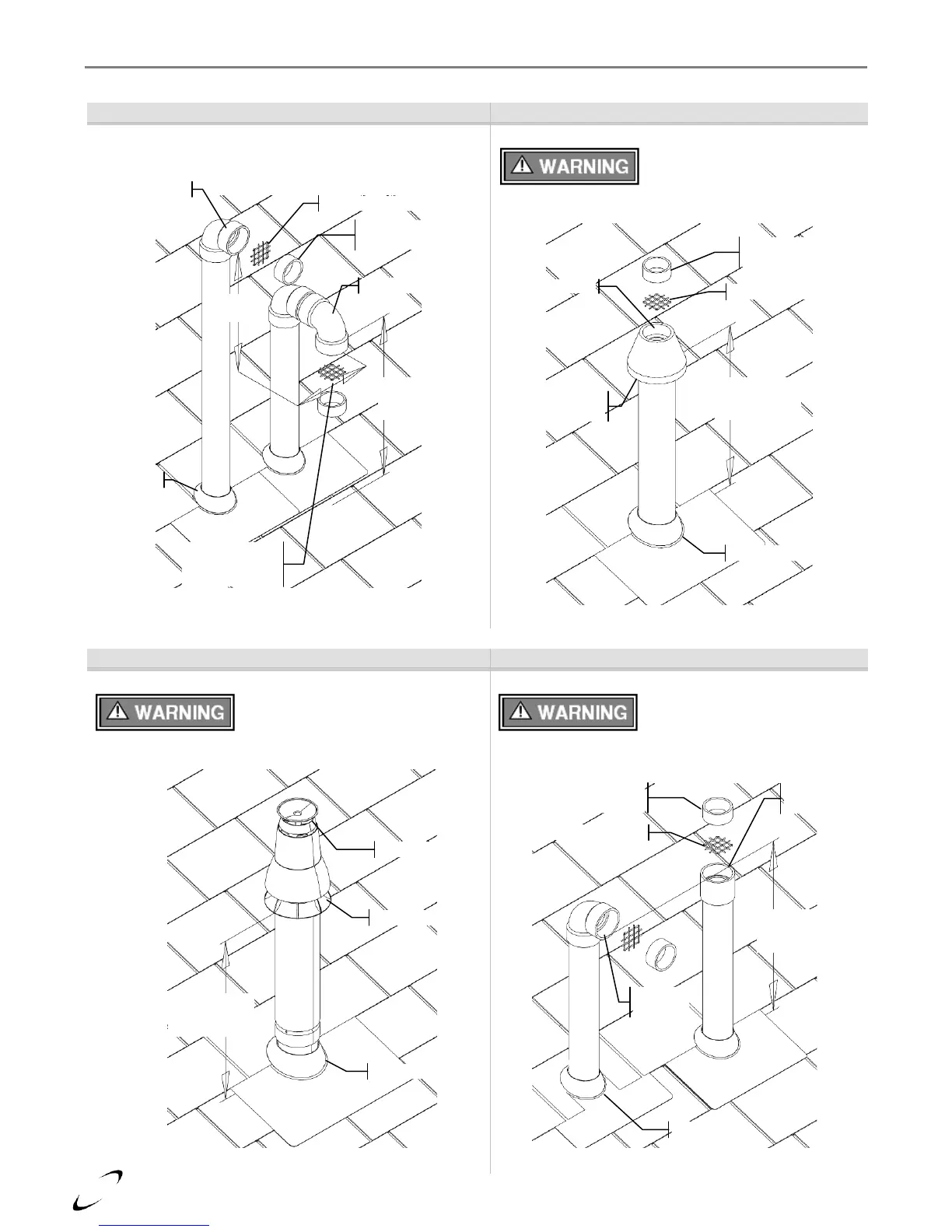 WARNING

WARNING

WARNING