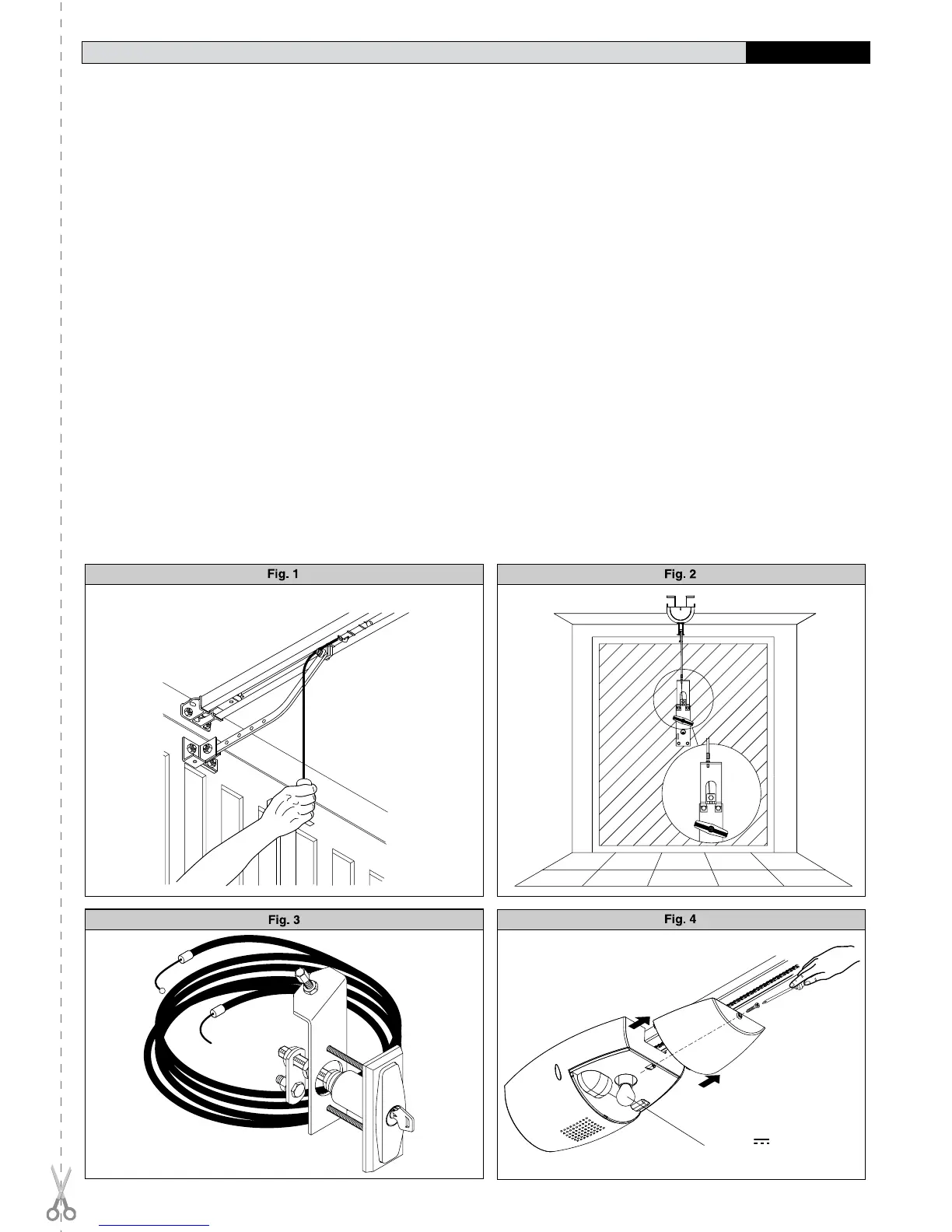 Fig. 1

Fig. 2

Fig. 3

Fig. 4