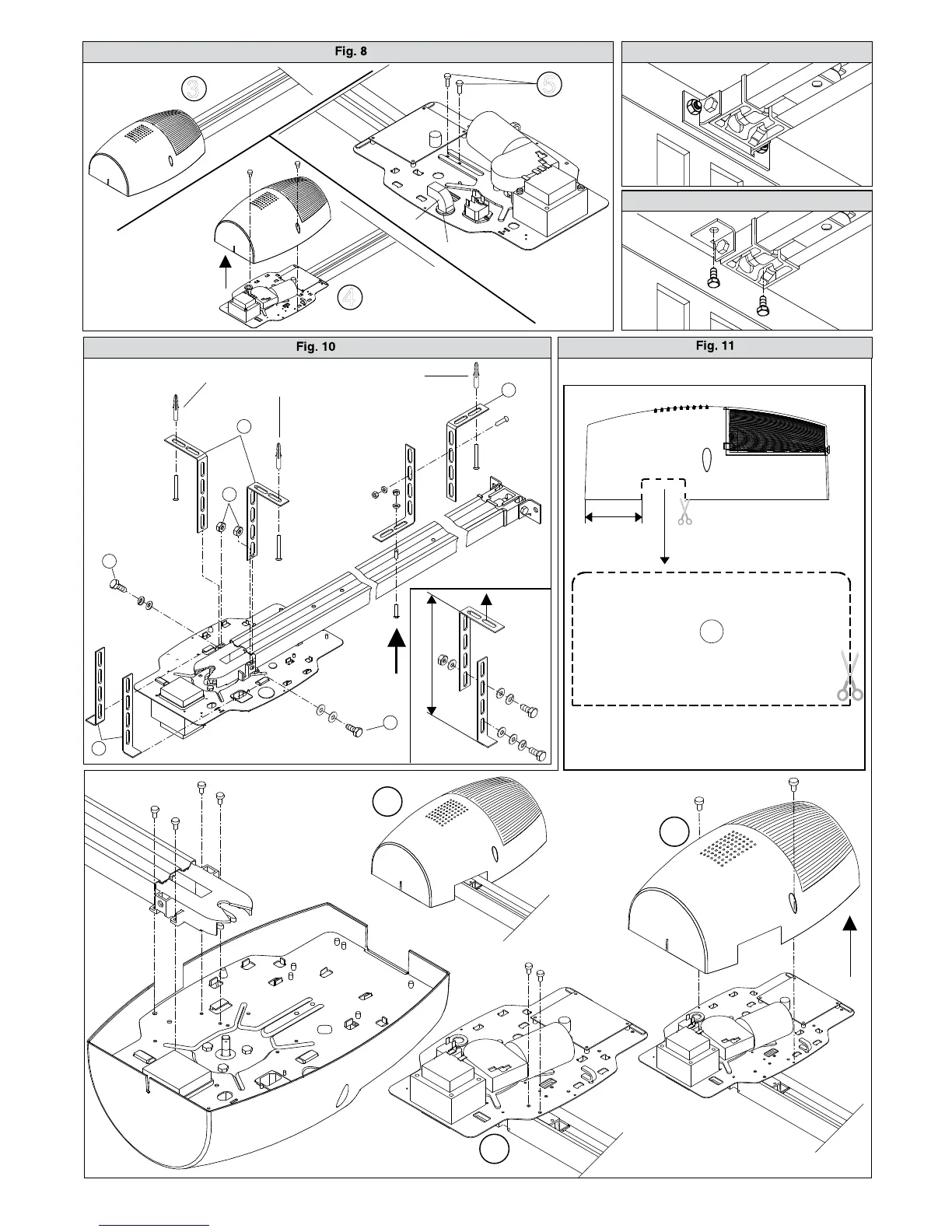 Fig. 8

3

5

4

Fig. 10

Fig. 11