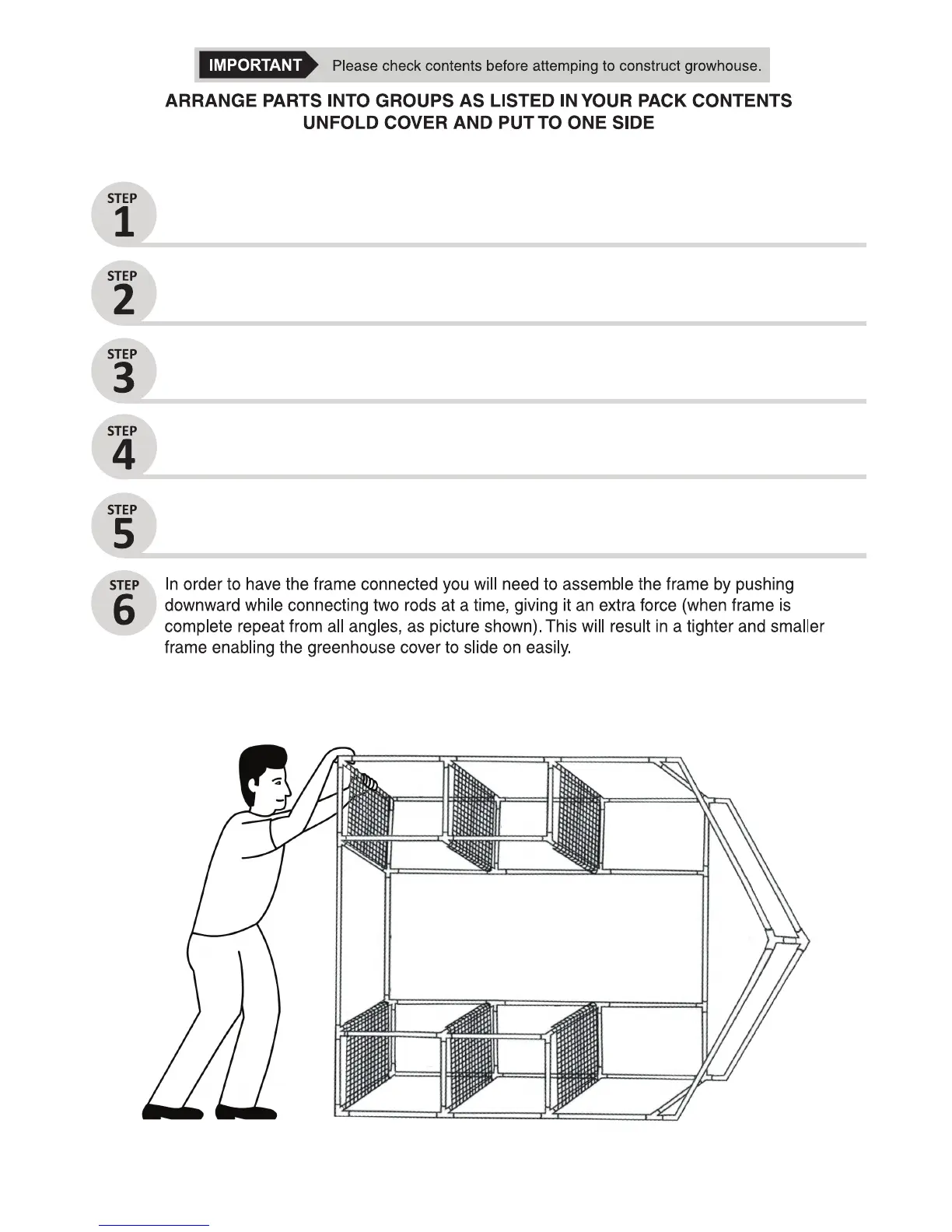 IMPORTANT Please check contents before attemping to construct growhouse.

ARRANGE PARTS INTO GROUPS AS LISTED IN YOUR PACK CONTENTS
UNFOLD COVER AND PUT TO ONE SIDE

STEP 1

STEP 2

STEP 3

STEP 4

STEP 5

STEP 6 In order to have the frame connected you will need to assemble the frame by pushing downward while connecting two rods at a time, giving it an extra force (when frame is complete repeat from all angles, as picture shown). This will result in a tighter and smaller frame enabling the greenhouse cover to slide on easily.