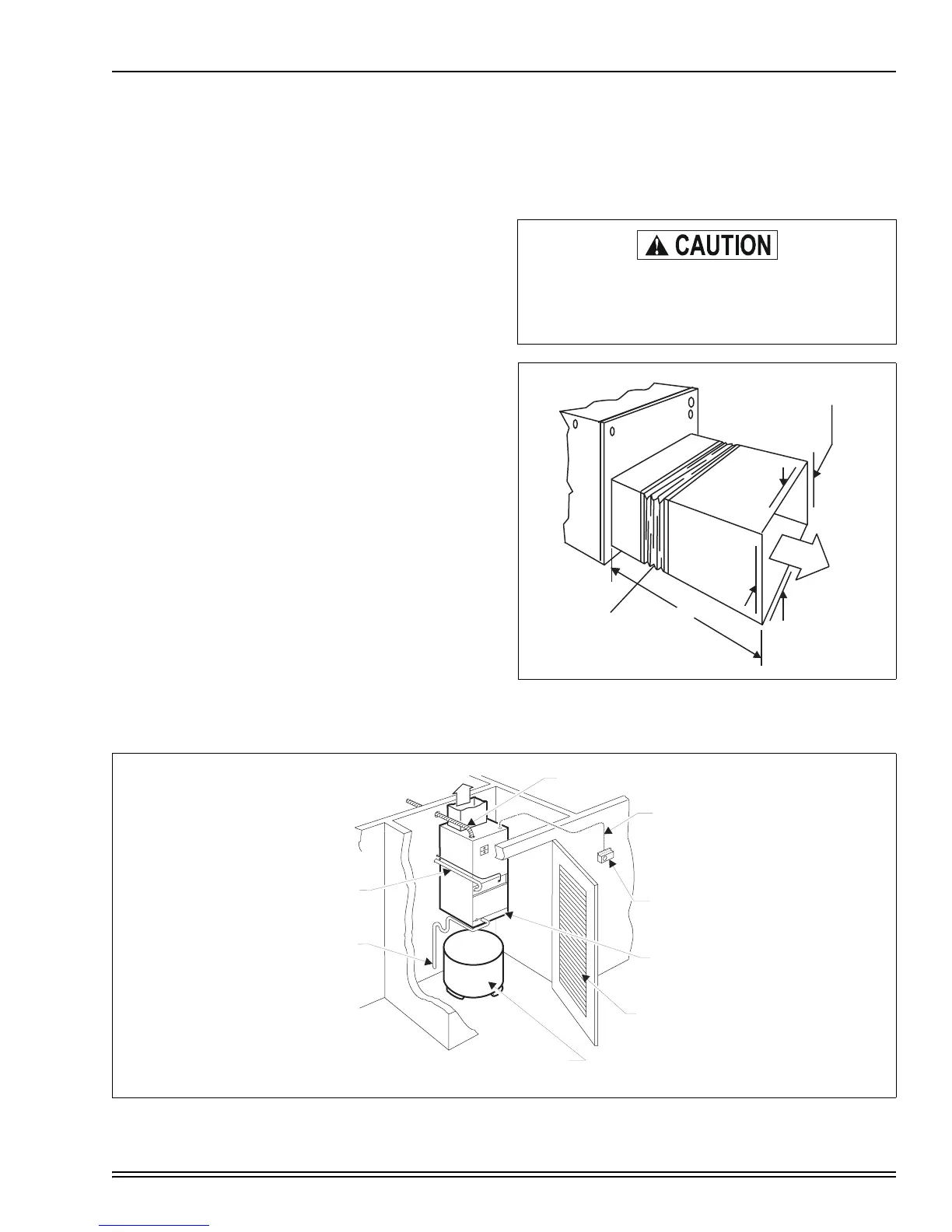 CAUTION