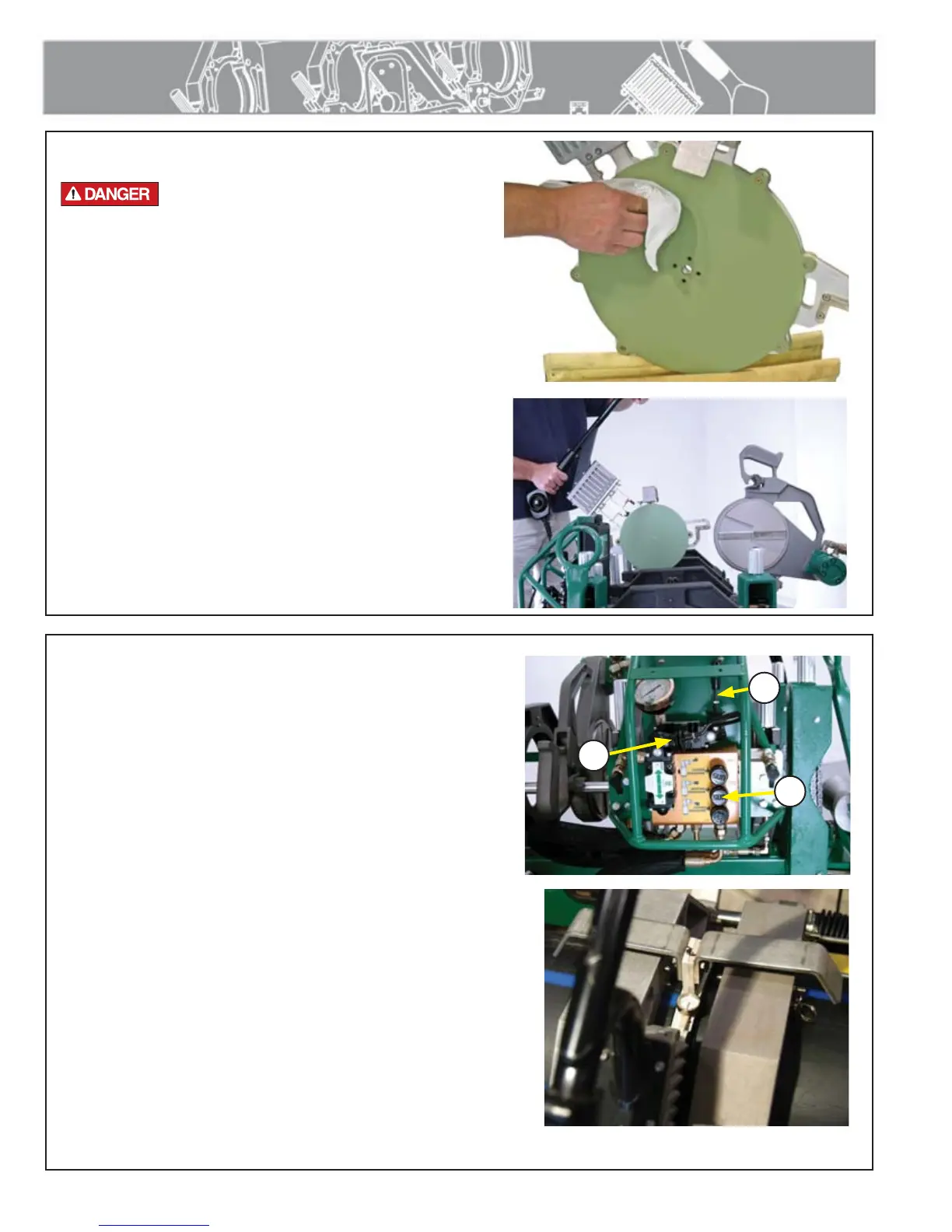 DANGER