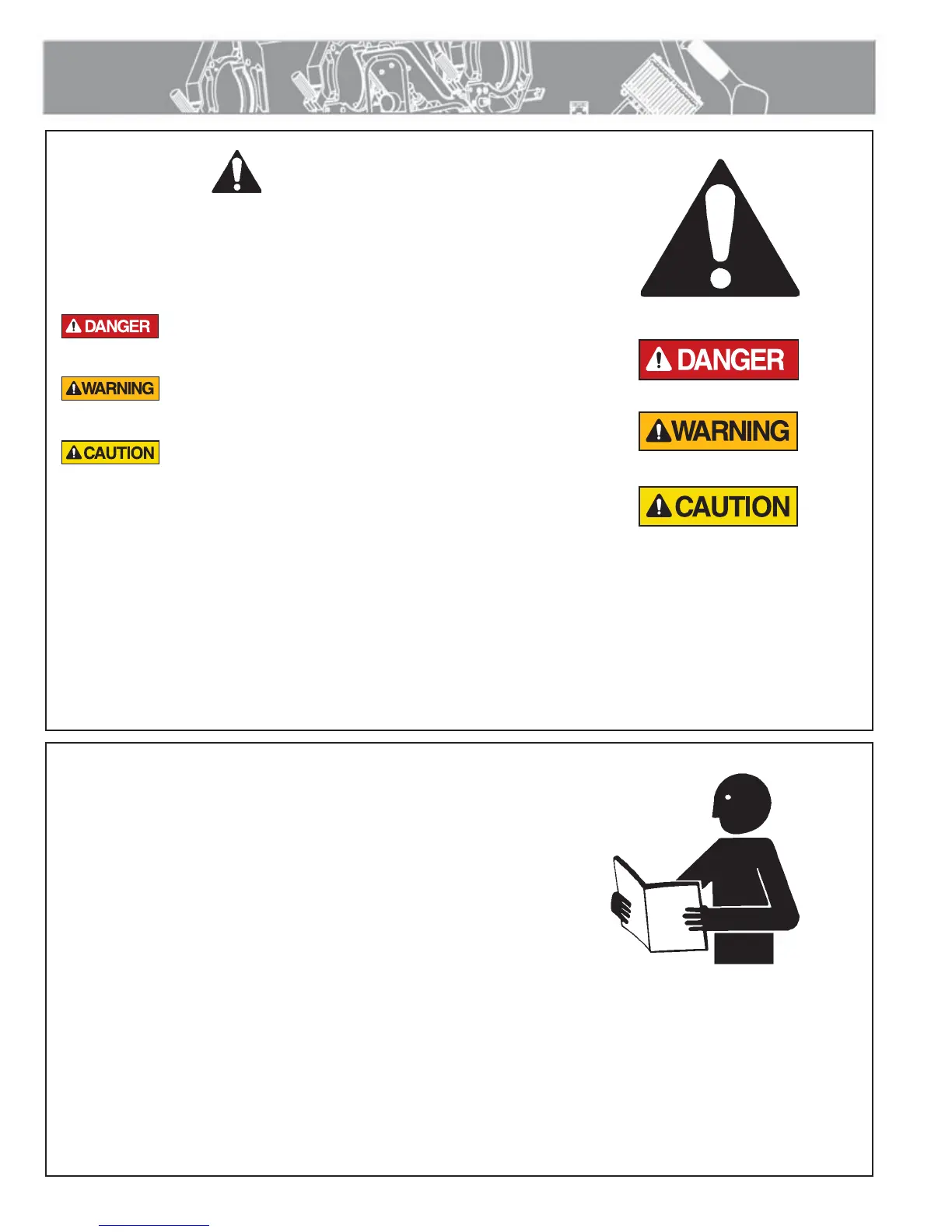 DANGER

WARNING

CAUTION

DANGER

WARNING

CAUTION