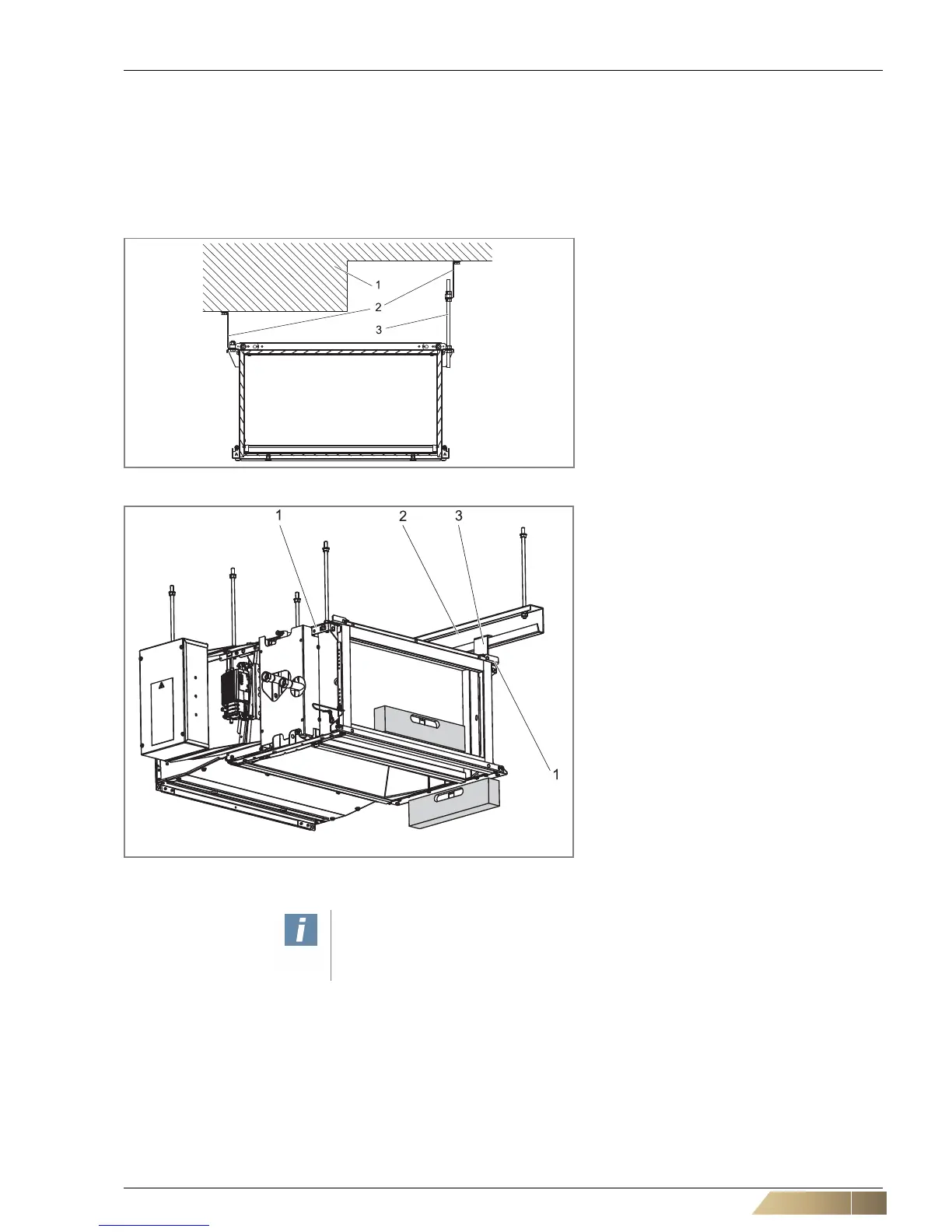 1
2
3

1
2
3
1

i