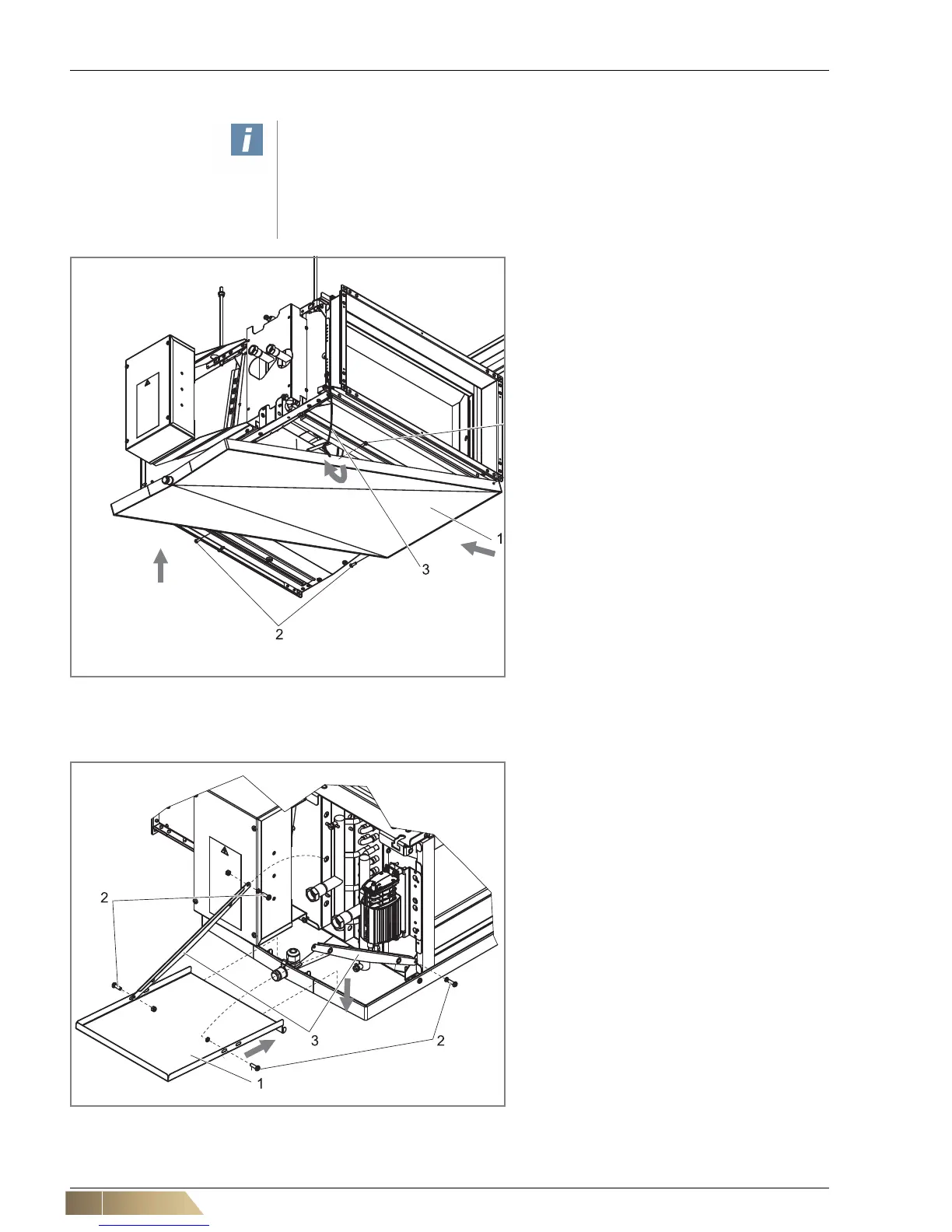 i

1

3

2

2

3

2

1