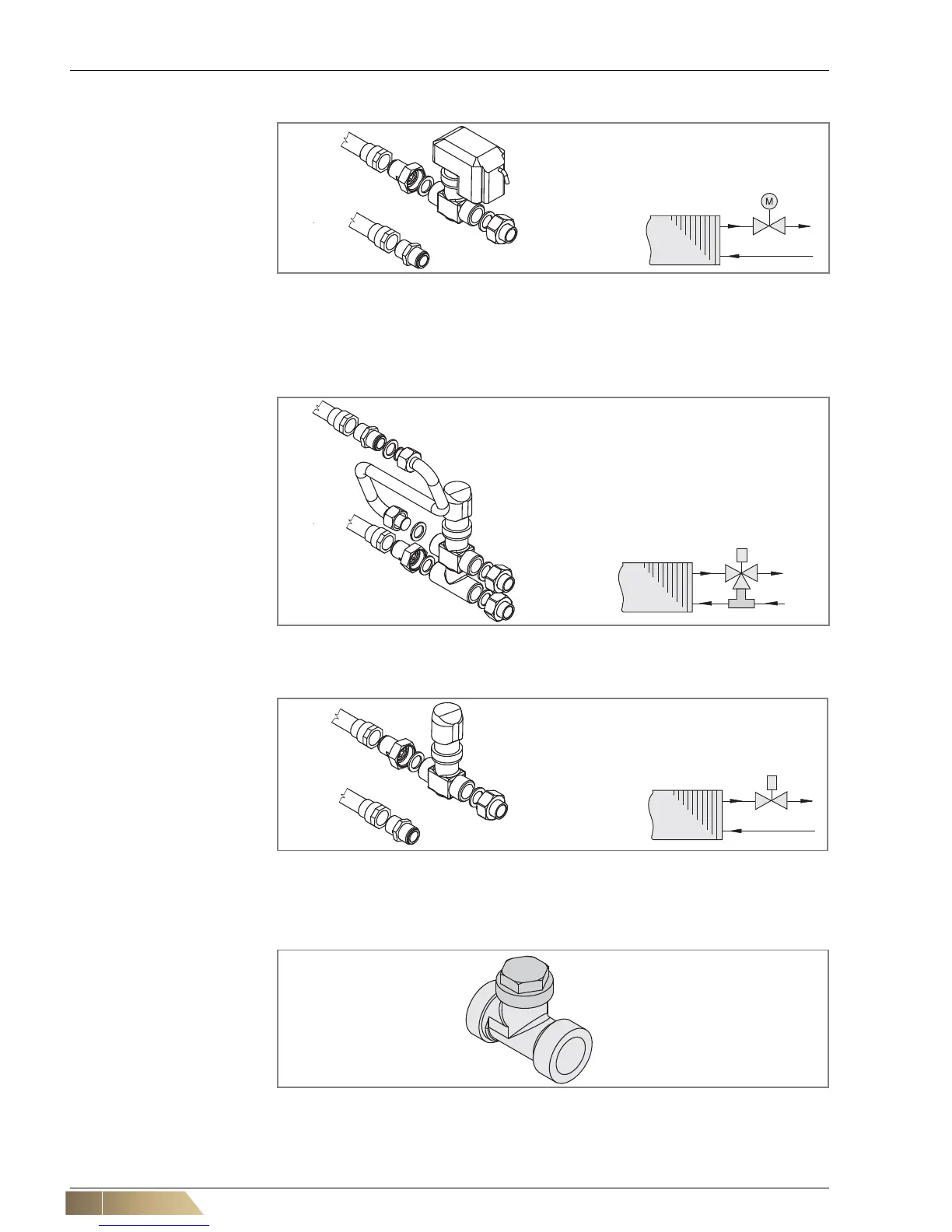 M