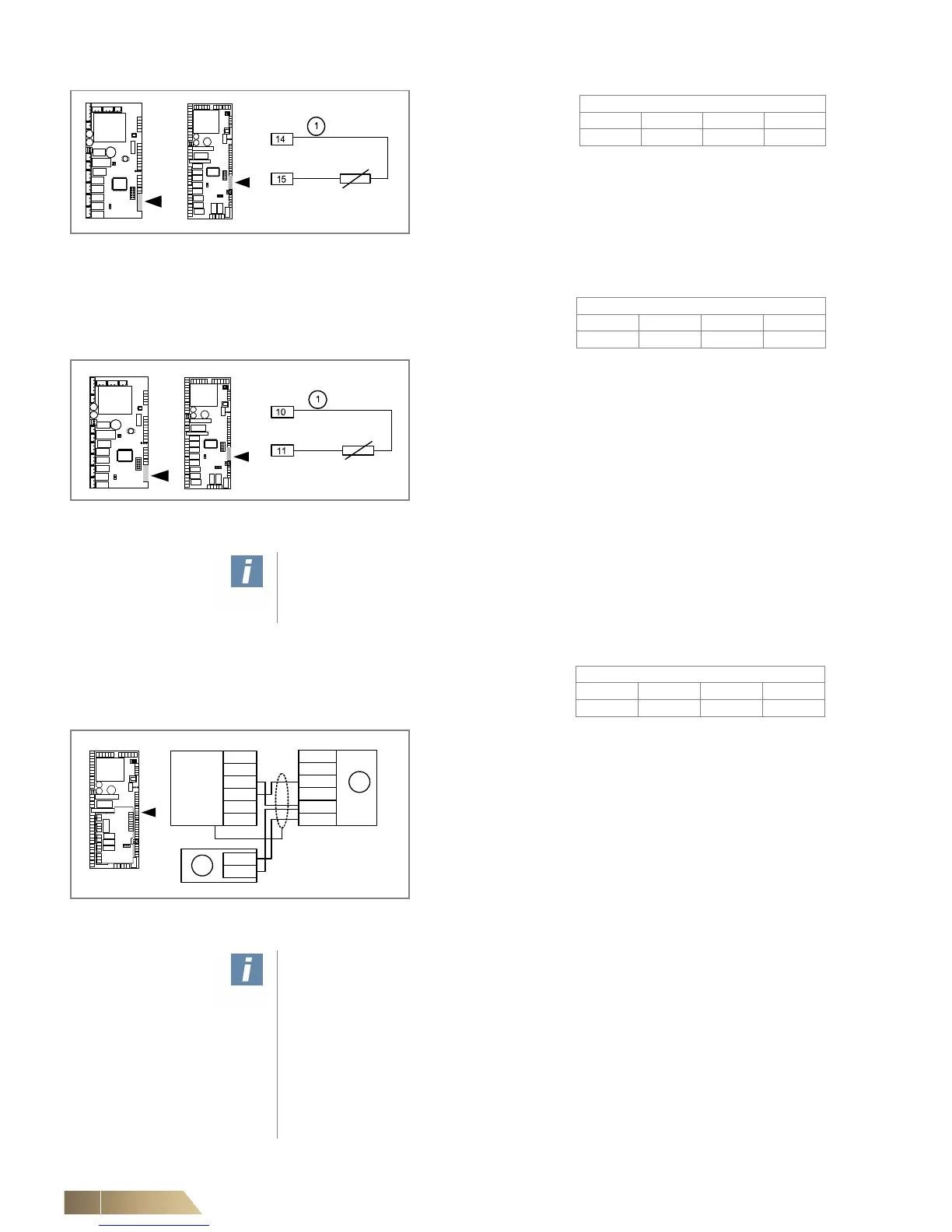 1

14

15

1

10

11

i

i