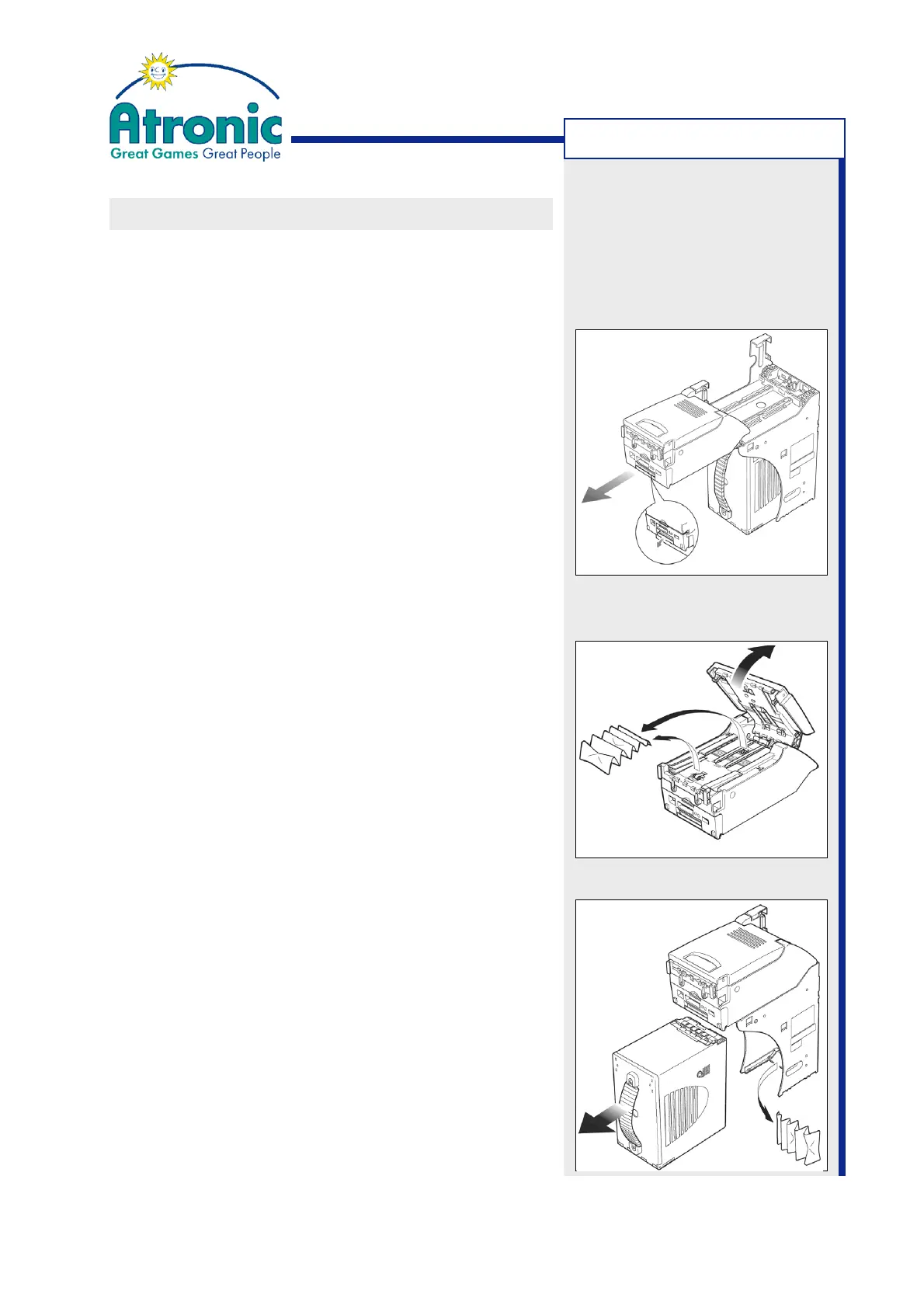 Atronic
Great Games Great People