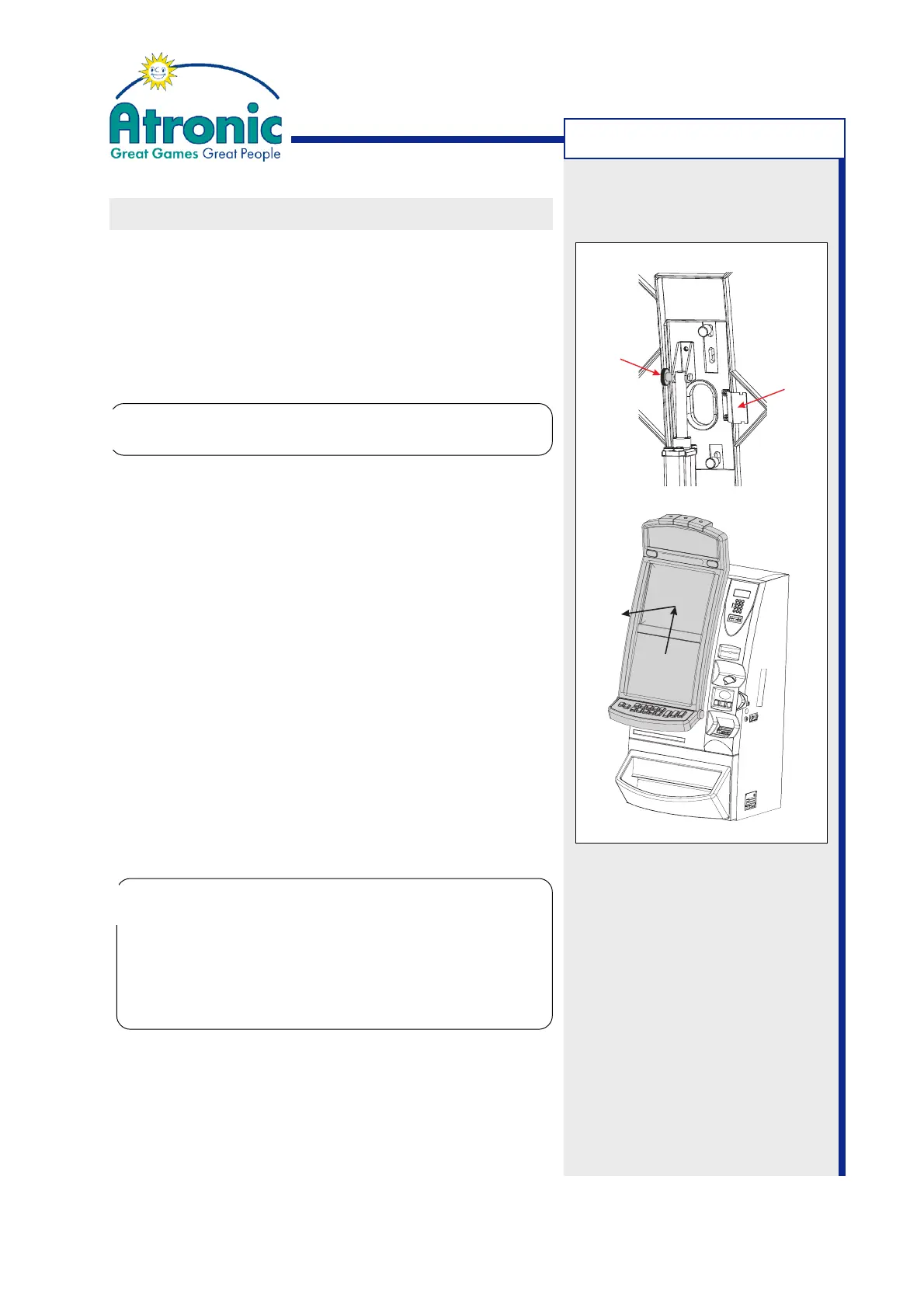 Atronic
Great Games Great People