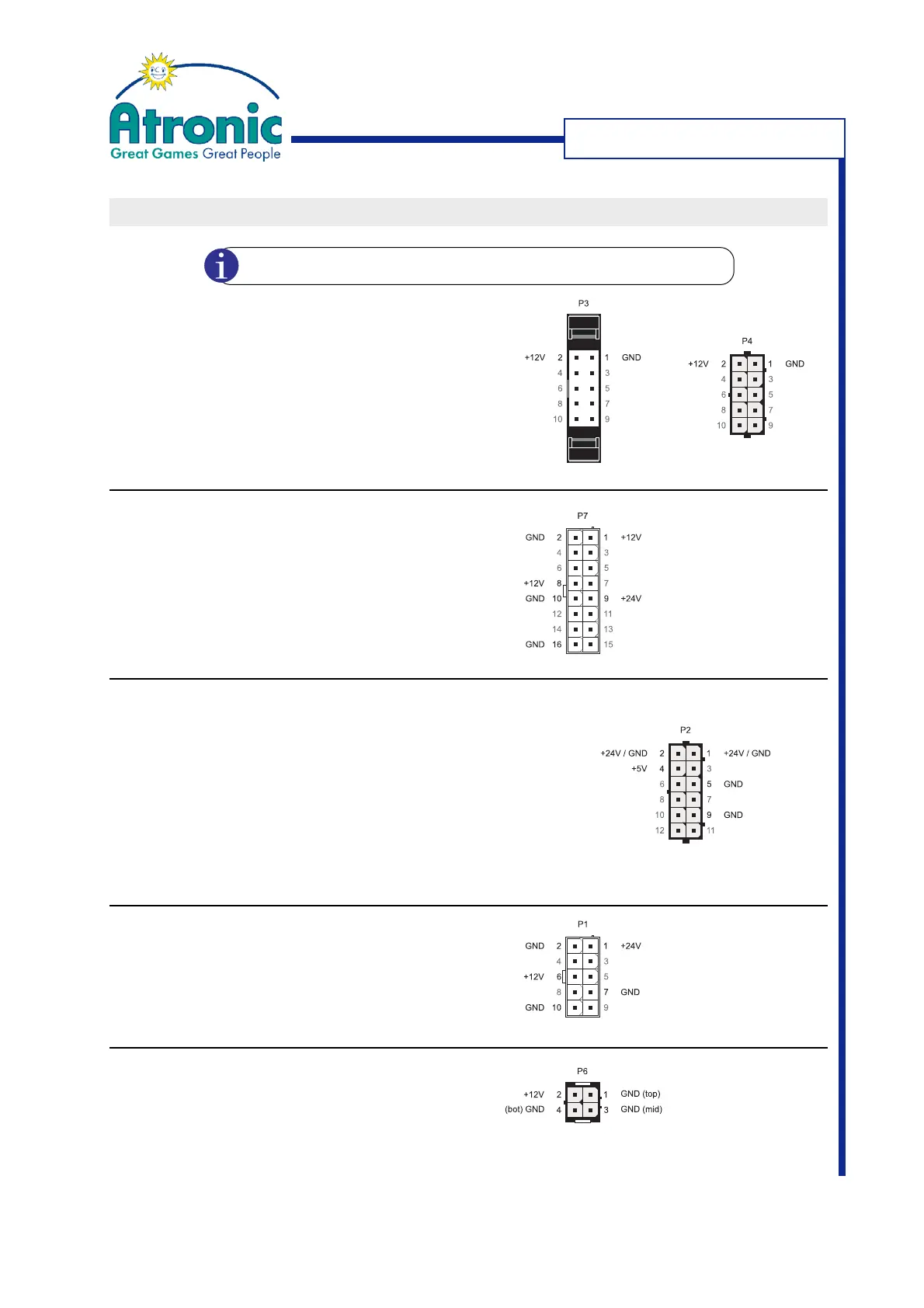 Atronic
Great Games Great People

P3

+12V 2 1 GND
4 3
6 5
8 7
10 9

P4

+12V 2 1 GND
4 3
6 5
8 7
10 9

P7

GND 2 1 +12V
4 3
6 5
+12V 8 7
GND 10 9 +24V
12 11
14 13
GND 16 15

P2

+24V / GND 2 1 +24V / GND
+5V 4 3
6 5 GND
8 7
10 9 GND
12 11

P1

GND 2 1 +24V
4 3
+12V 6 5
8 7 GND
GND 10 9

P6

+12V 2 1 GND (top)
(bot) GND 4 3 GND (mid)