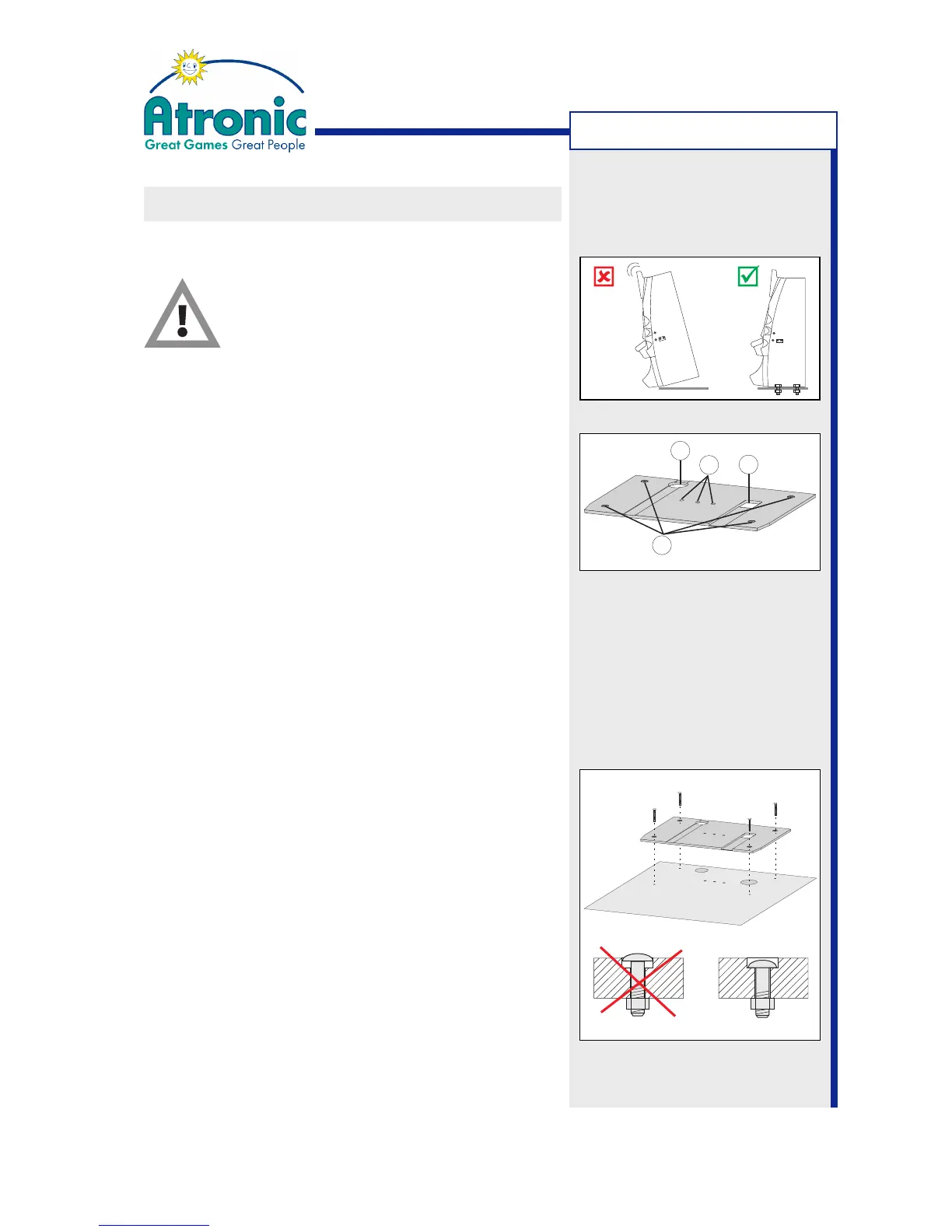 Atronic
Great Games Great People