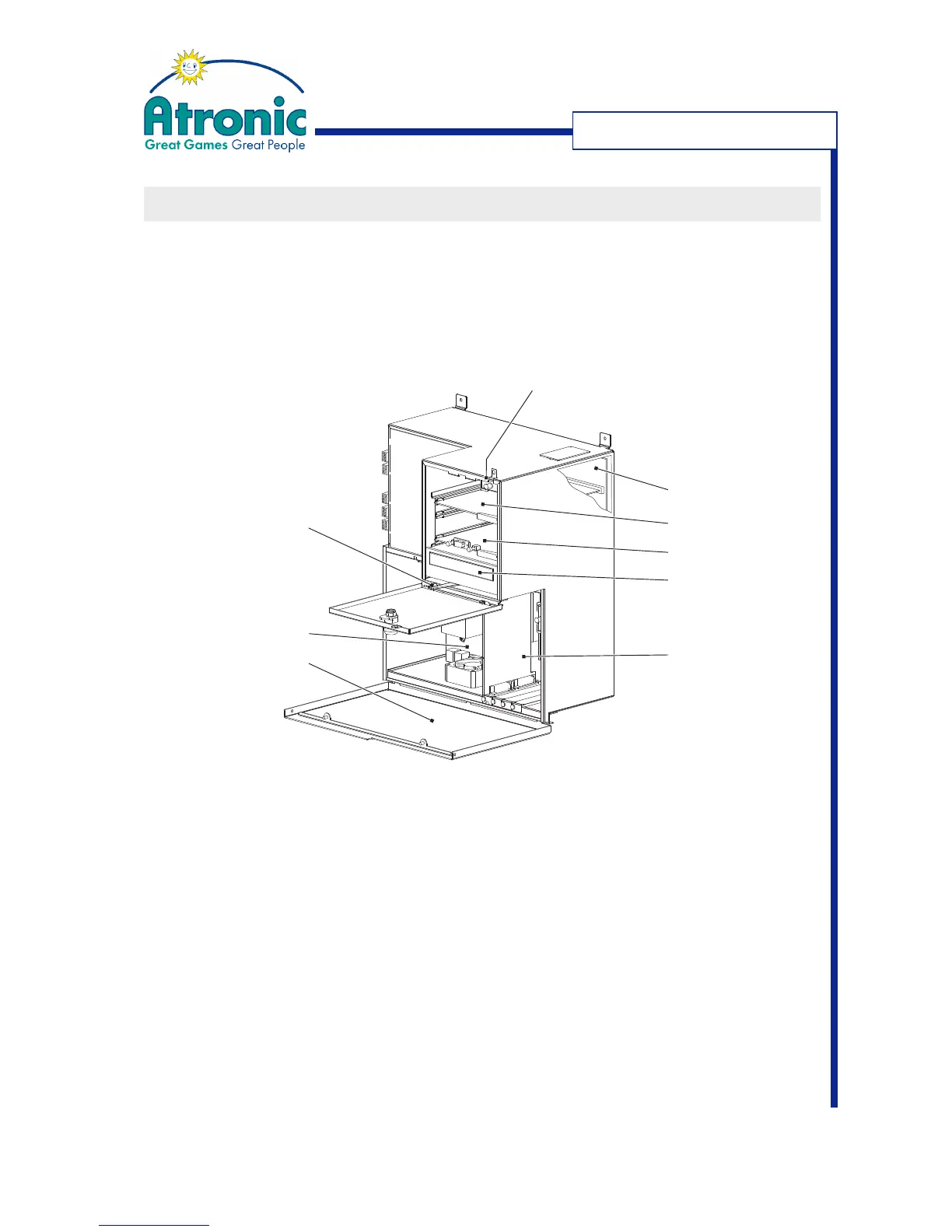 Atronic
Great Games Great People