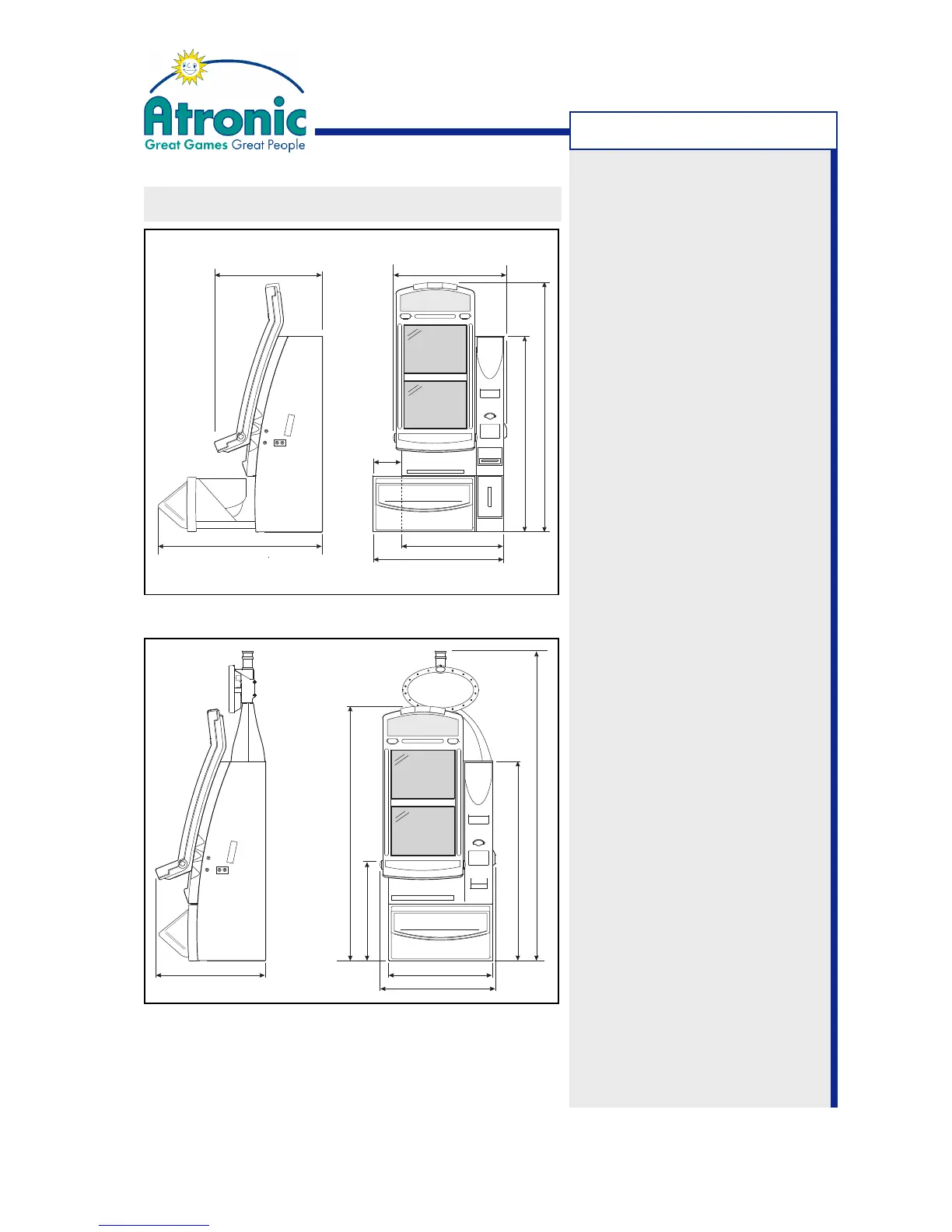 Atronic
Great Games Great People