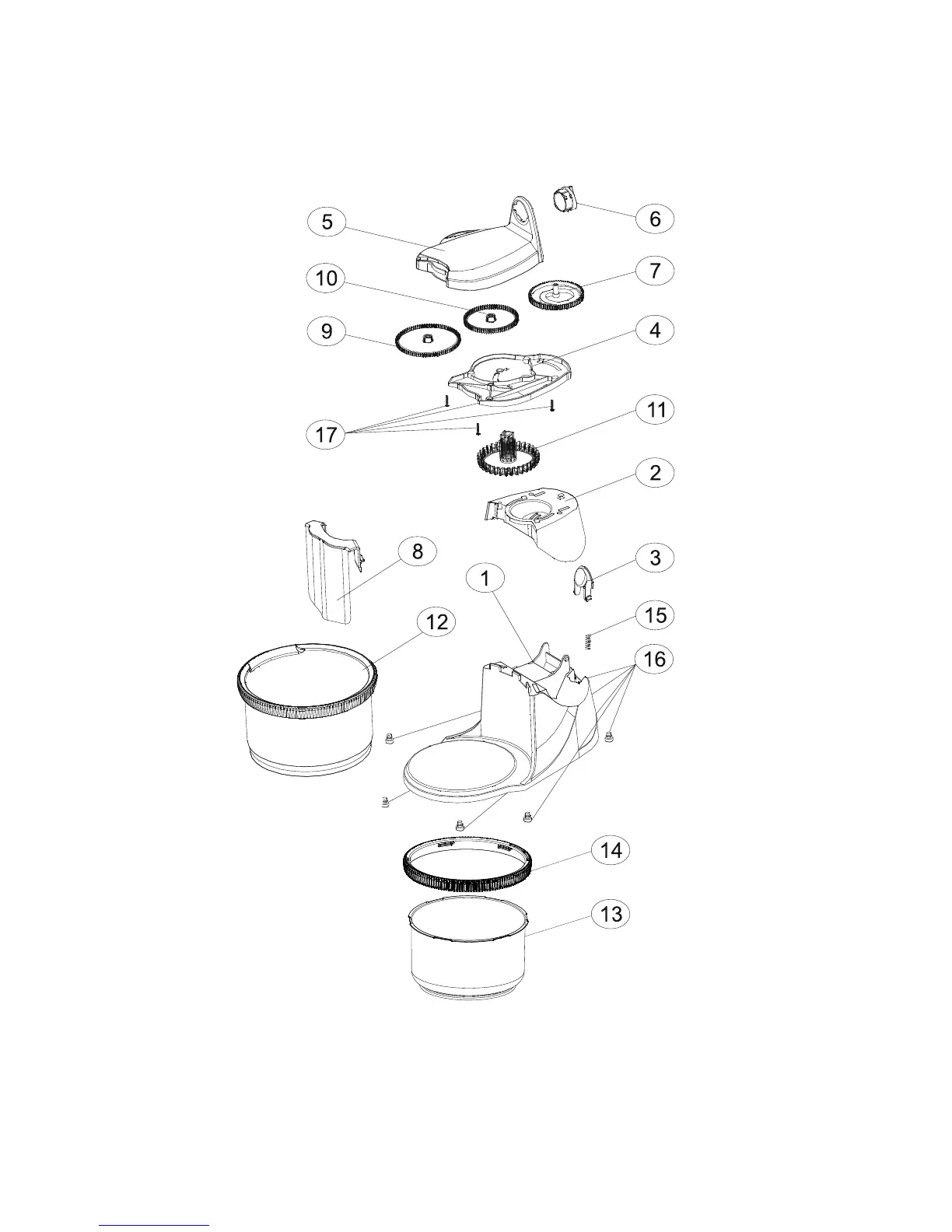 5
6
10
7
9
4
17
11
2
8
3
1
15
12
16
14
13