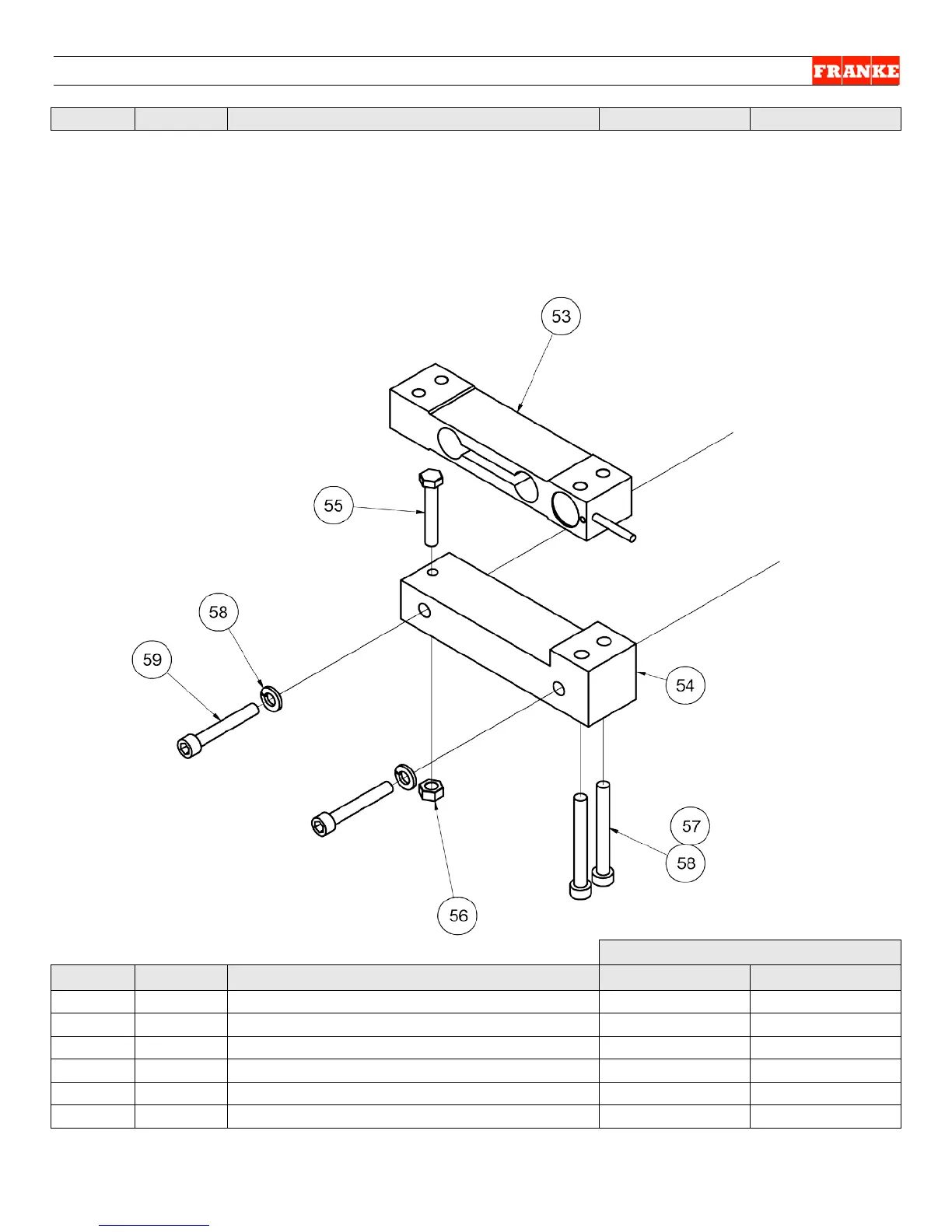 FRANKE

53

55

58

59

54

57

58

56