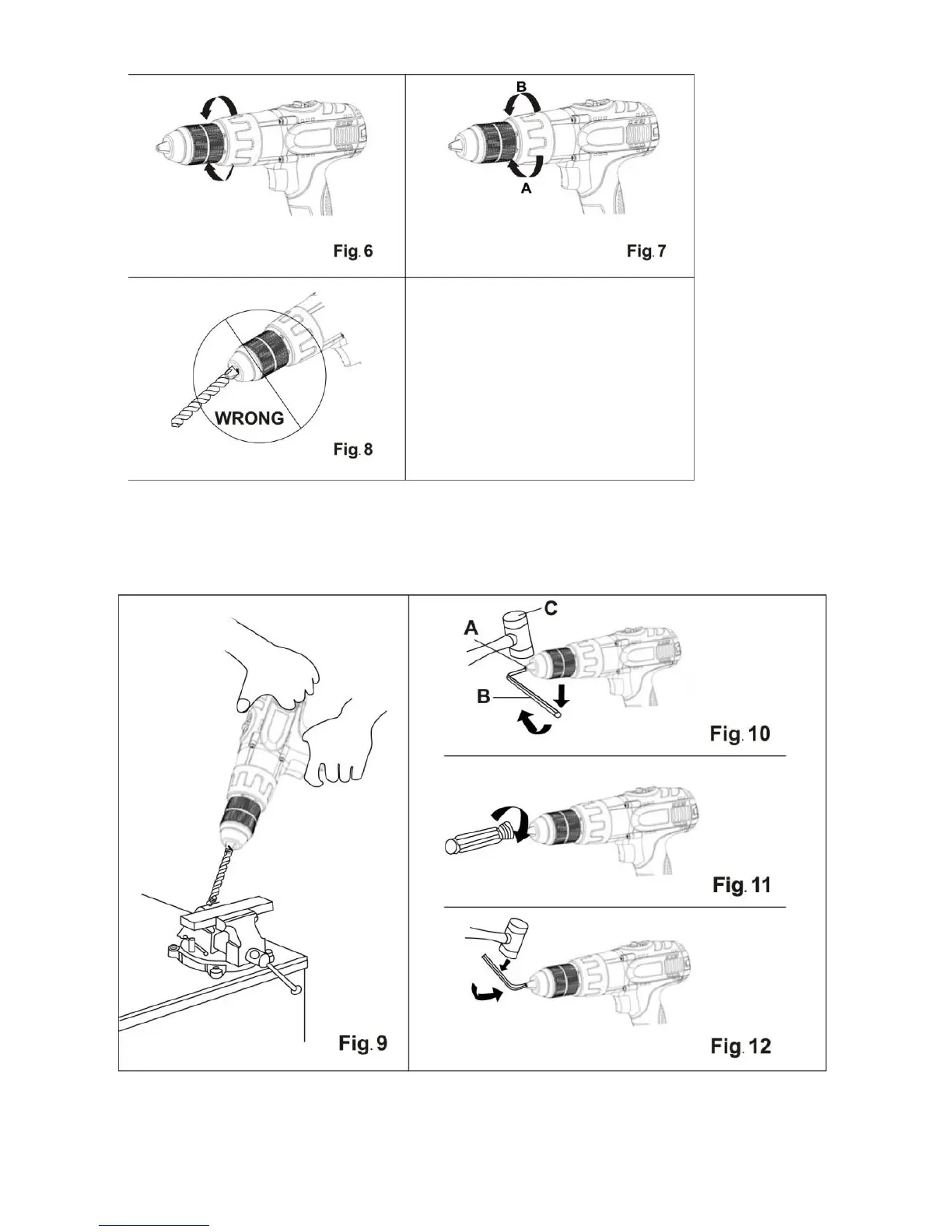 Fig. 6

B
A
Fig. 7

WRONG
Fig. 8

Fig. 9

C
A
B
Fig. 10

Fig. 11

Fig. 12