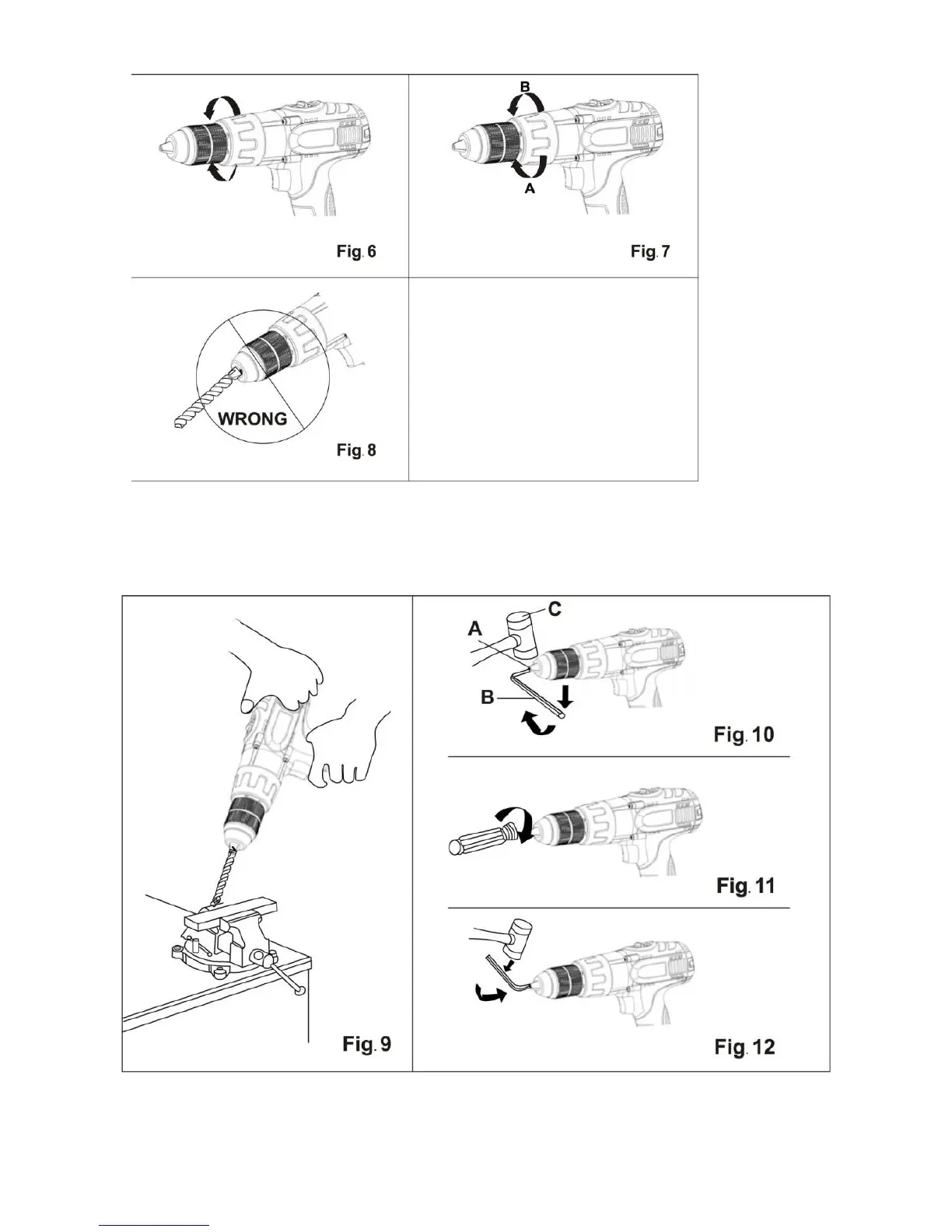 Fig. 6

B

A

Fig. 7

WRONG

Fig. 8

Fig. 9

C

A

B

Fig. 10

Fig. 11

Fig. 12