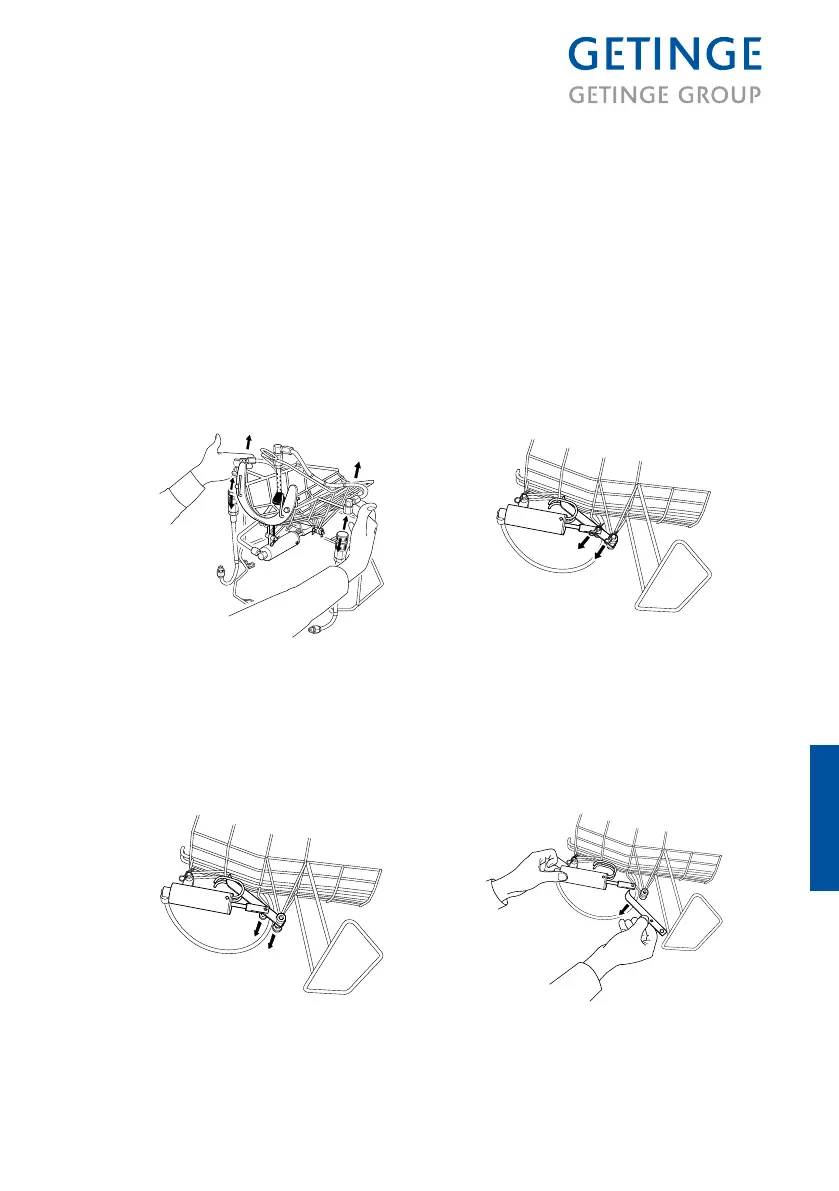 GETINGE
GETINGE GROUP