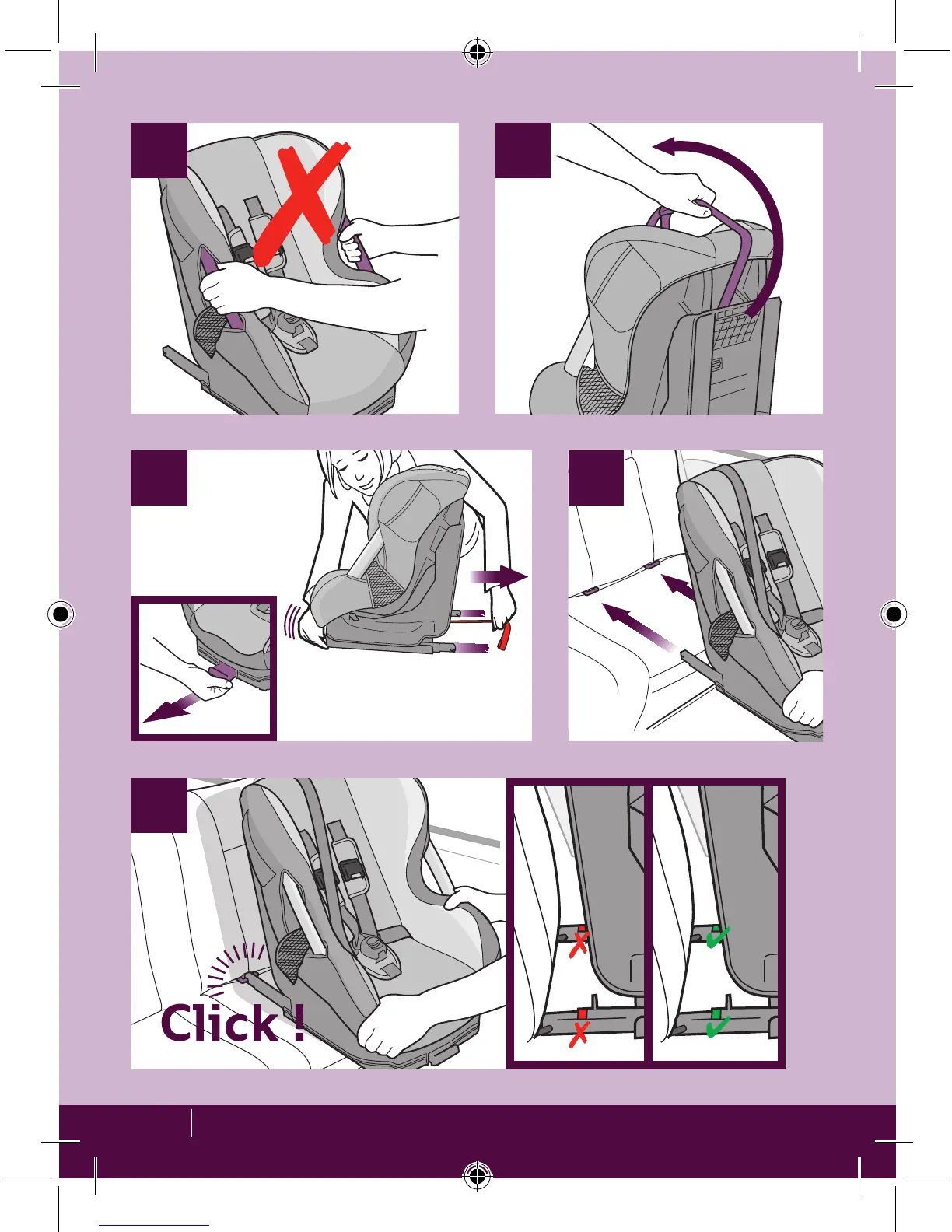 Click !