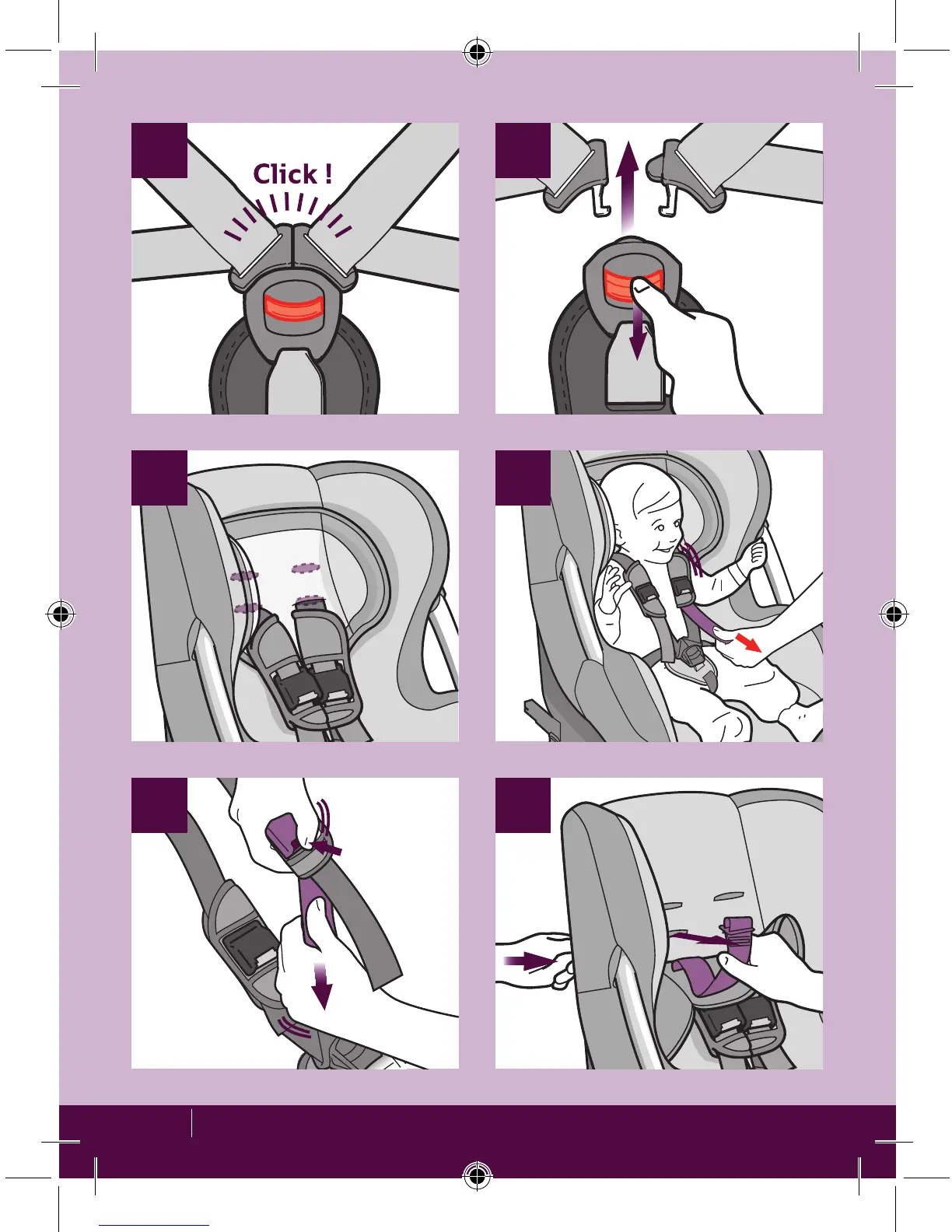 Click !