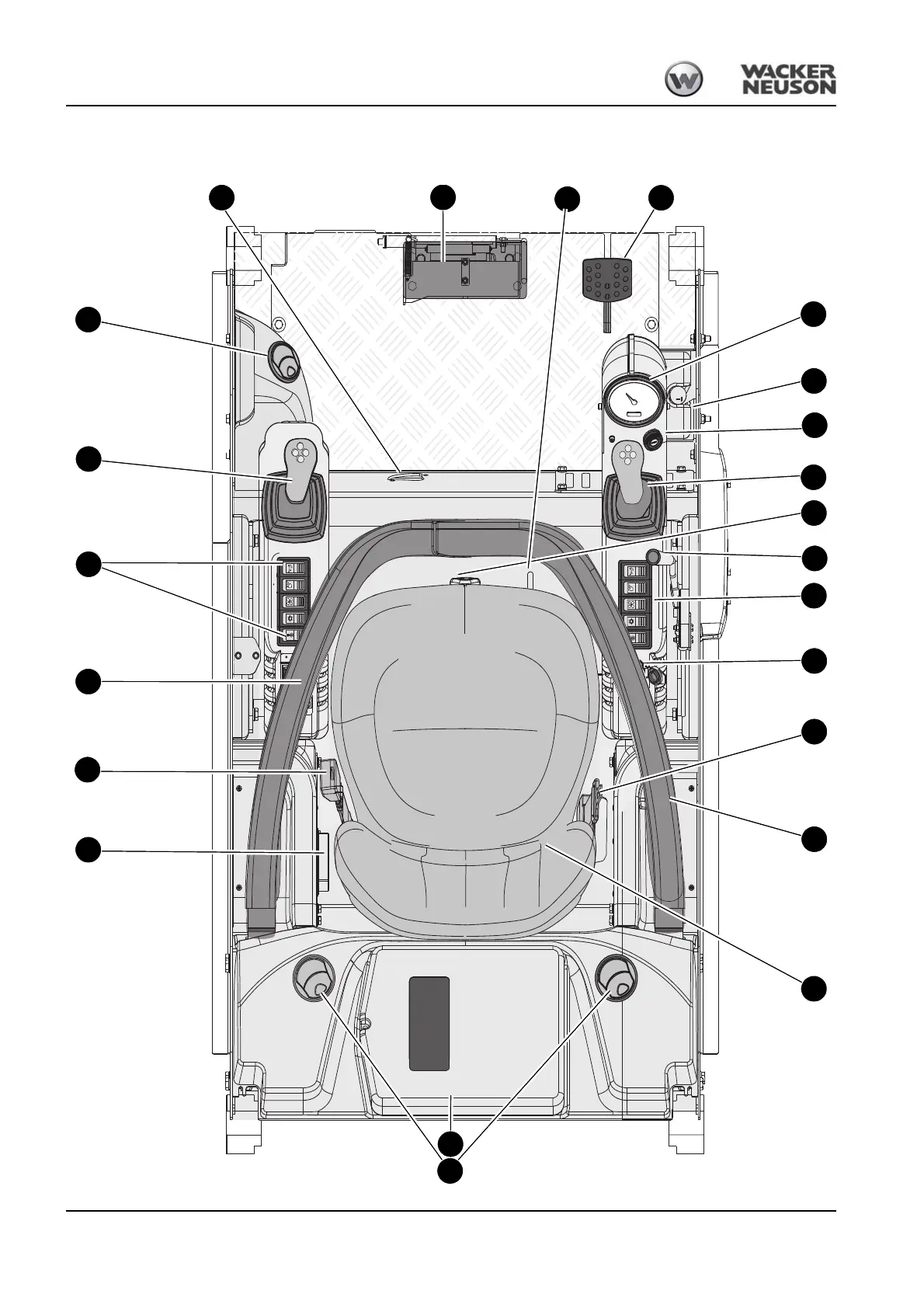 WACKER NEUSON