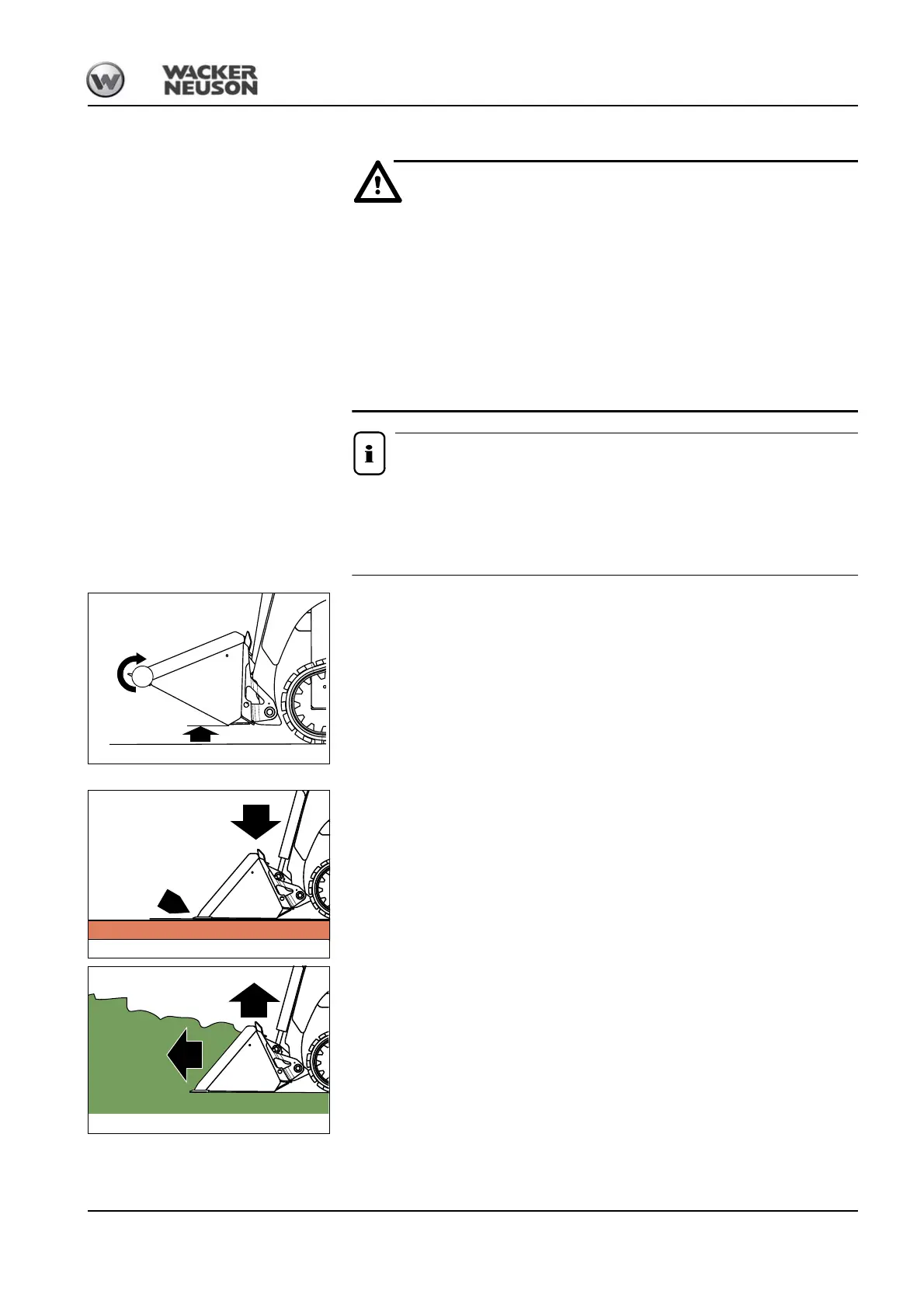 WACKER NEUSON