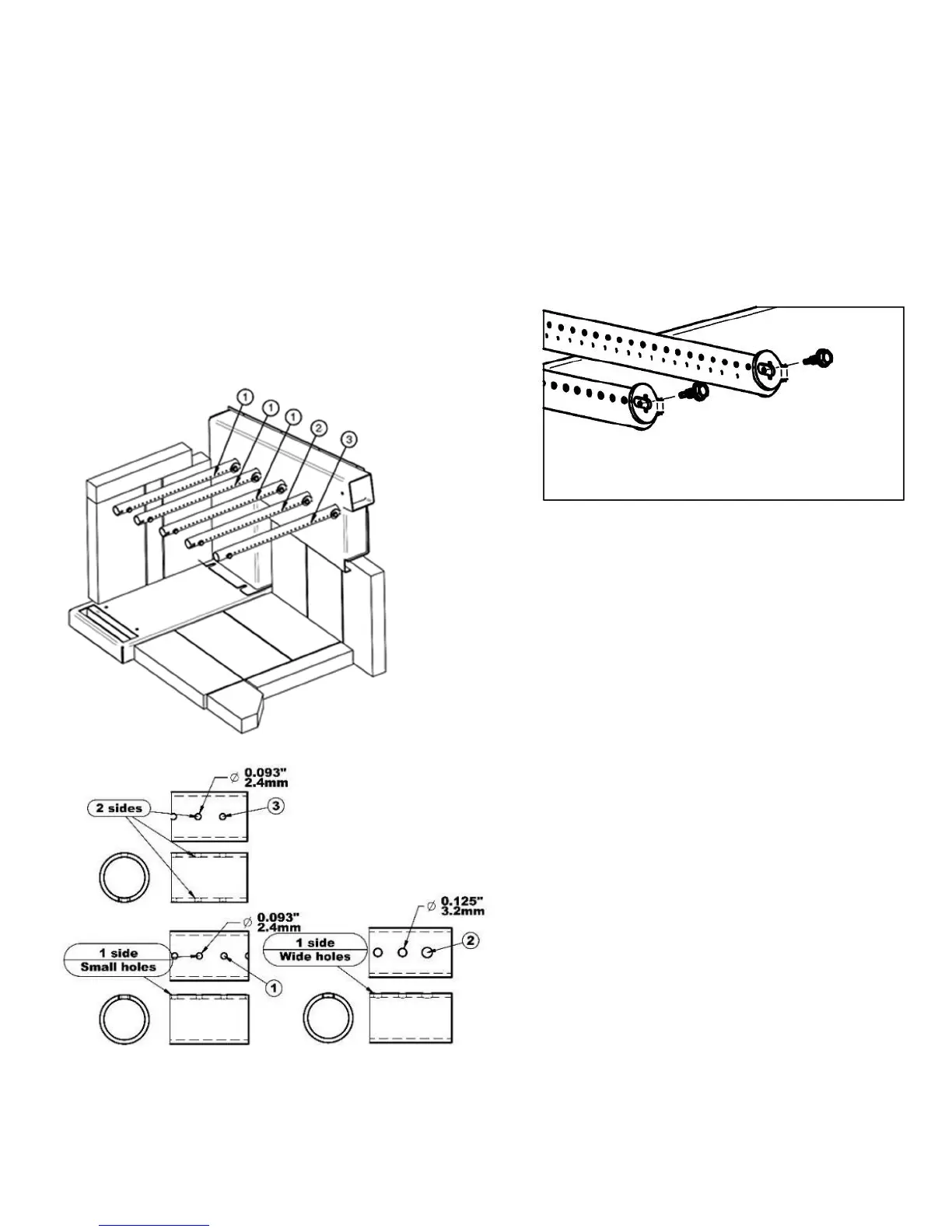 1
1
1
2
3

$\varnothing$ 0.093"
2.4mm
2 sides
3

$\varnothing$ 0.093"
2.4mm
1 side
Small holes
1

$\varnothing$ 0.125"
3.2mm
1 side
Wide holes
2