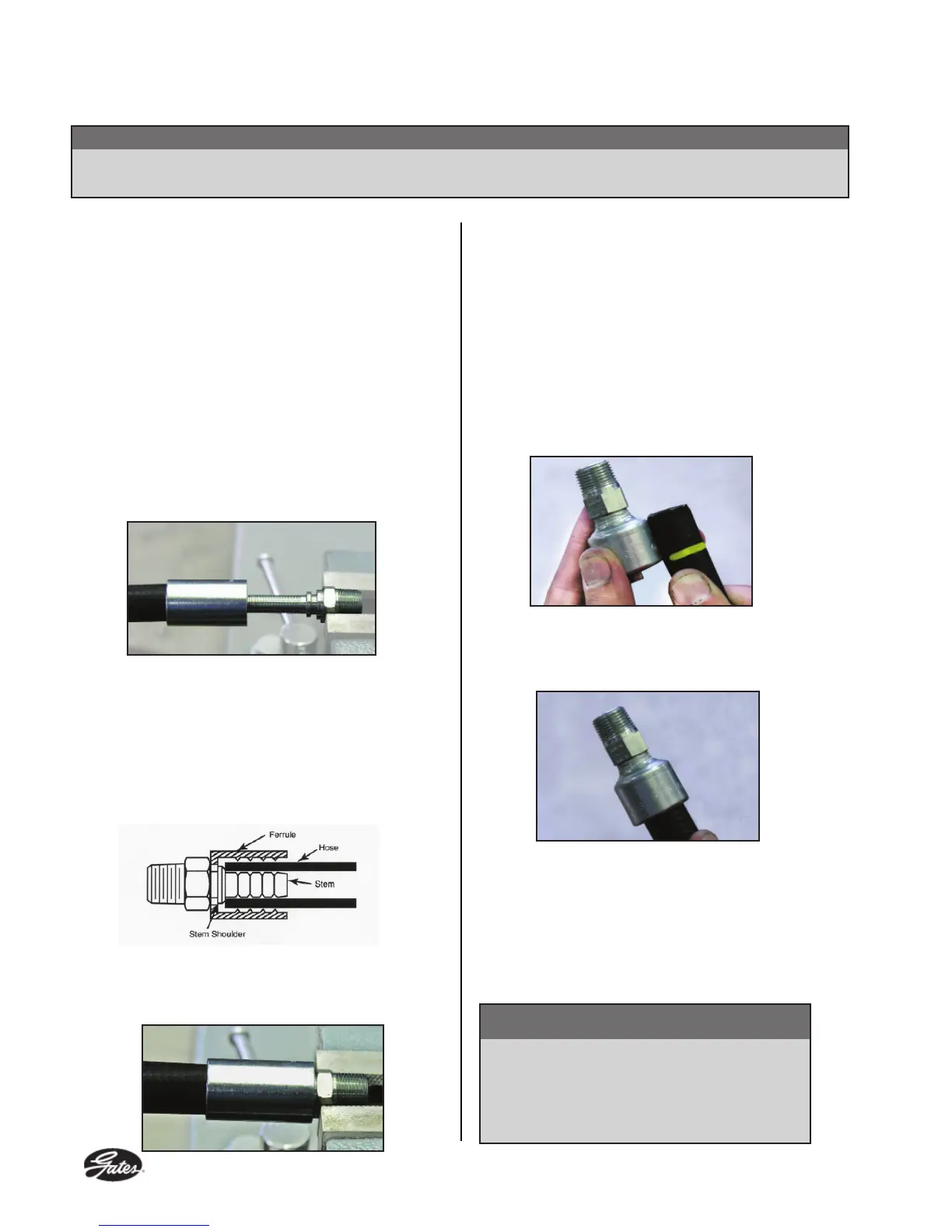 Ferrule
Hose
Stem
Stem Shoulder

Gates