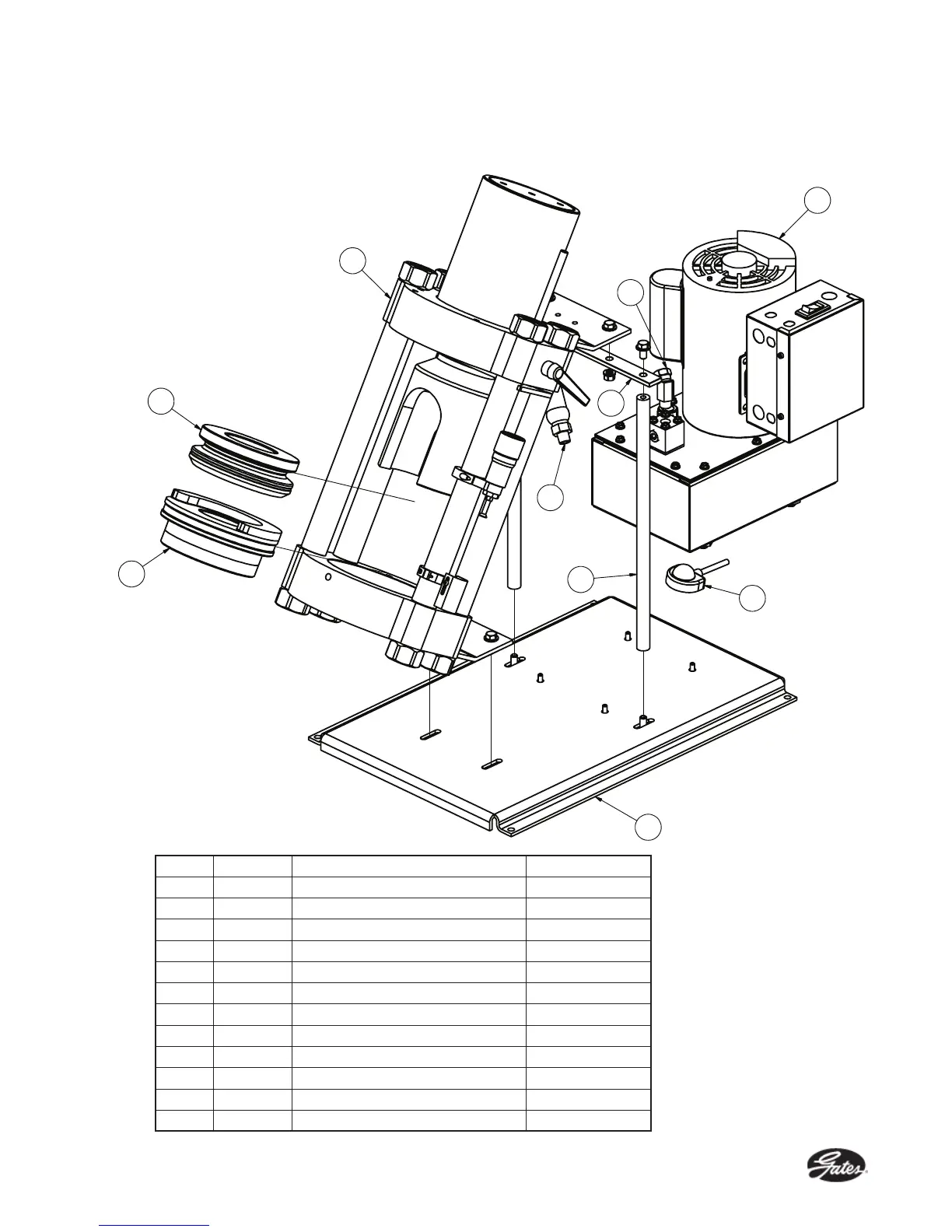 Gates