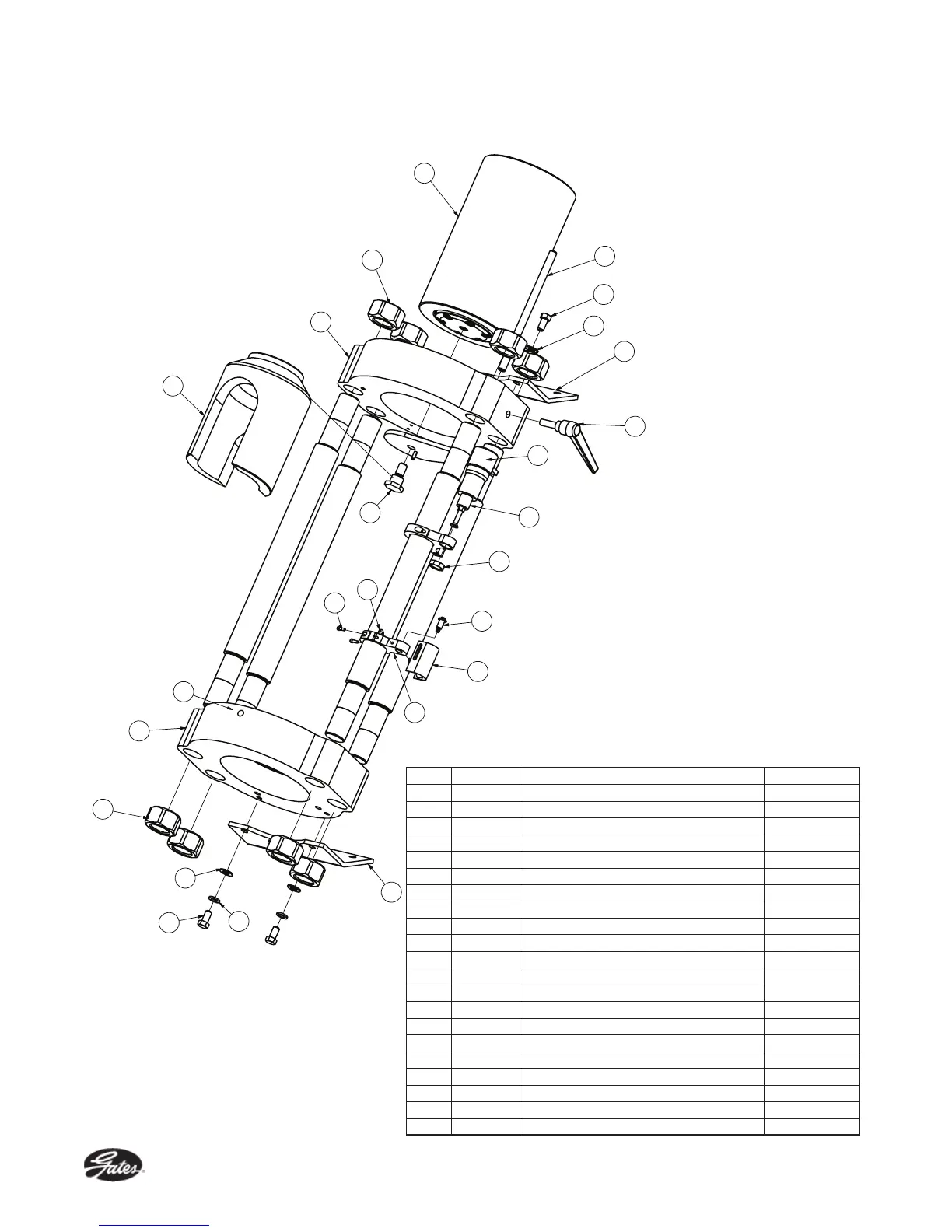 Gates