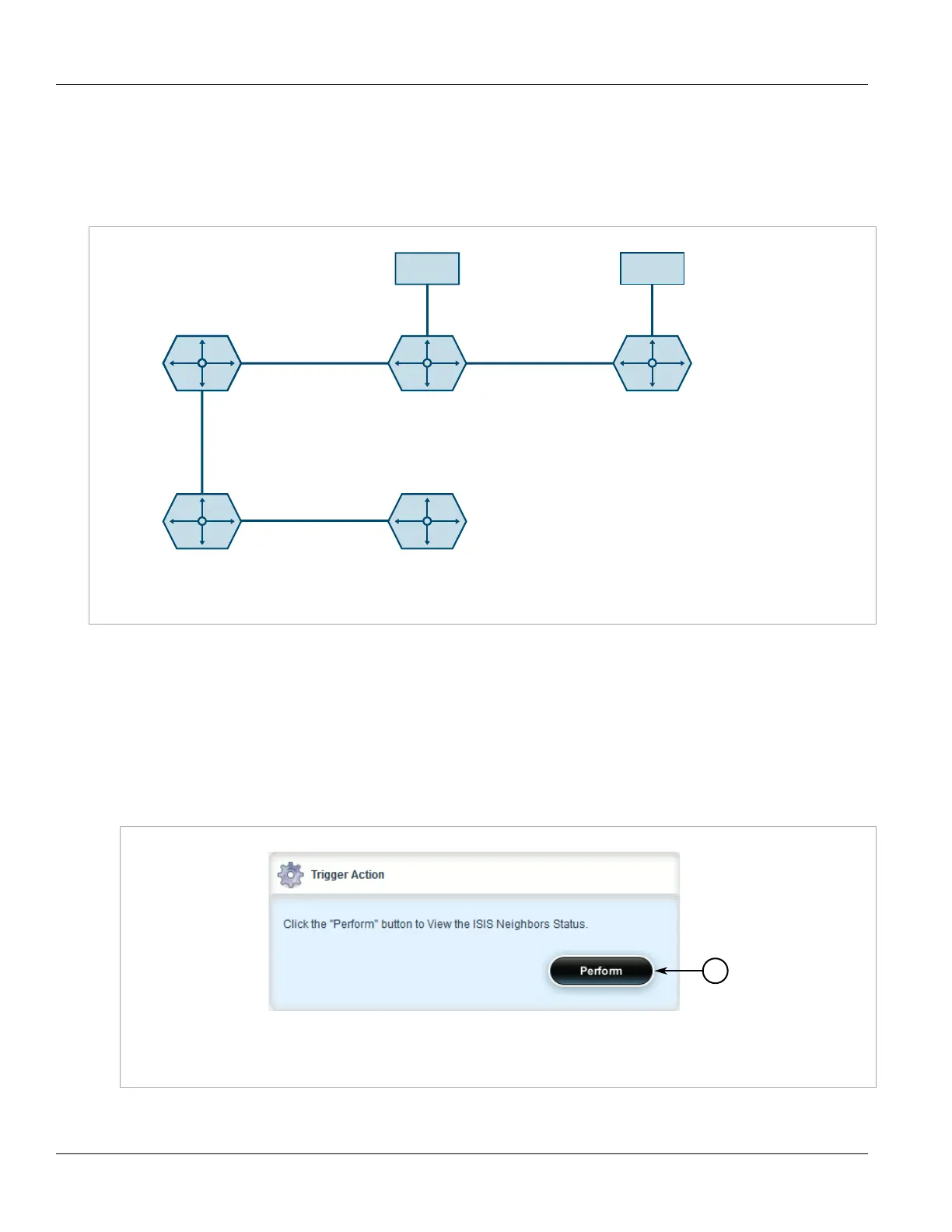 Trigger Action

Click the "Perform" button to View the ISIS Neighbors Status.

Perform