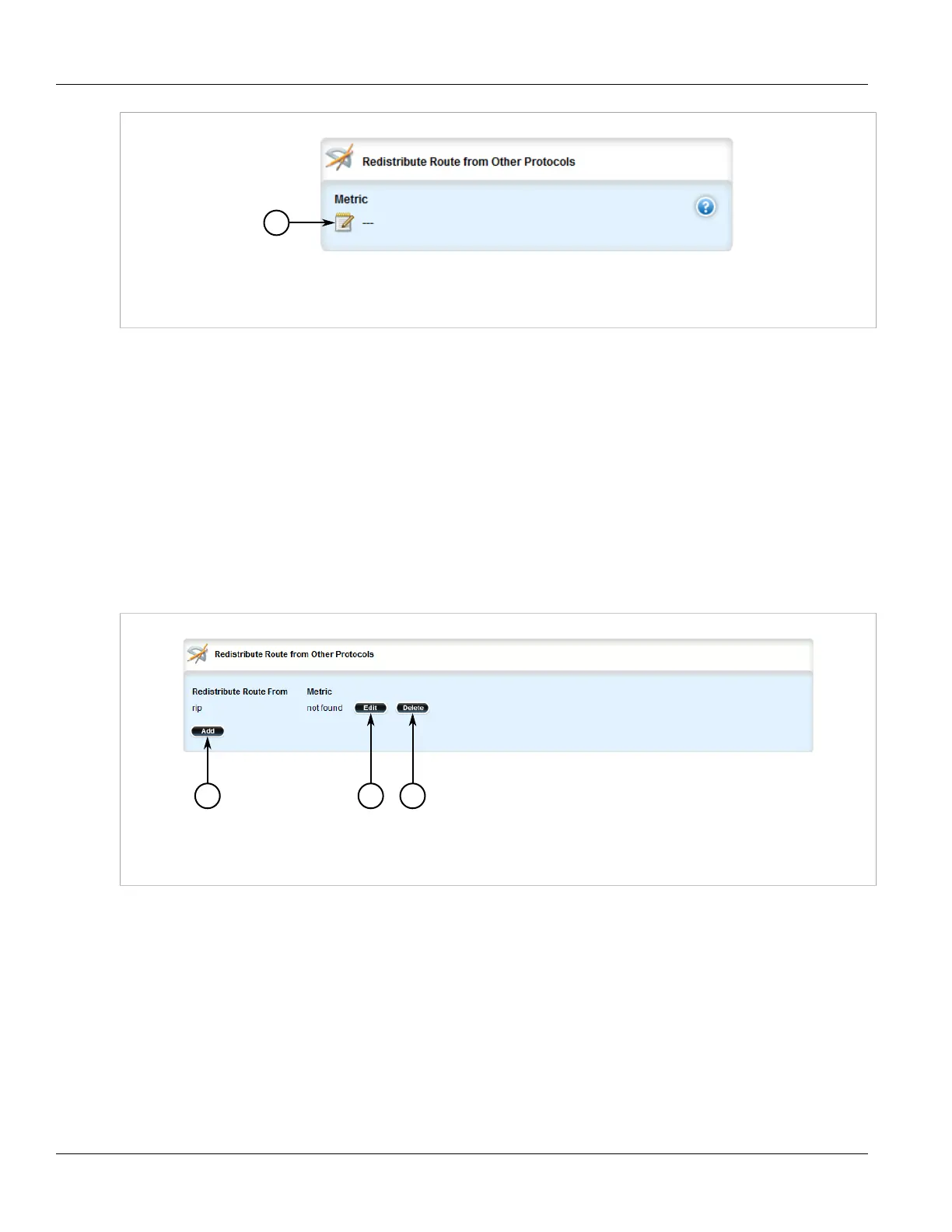 Redistribute Route from Other Protocols

Metric

---

Redistribute Route from Other Protocols

| Redistribute Route From | Metric | | |
|---|---|---|---|
| rip | not found | Edit | Delete |

Add