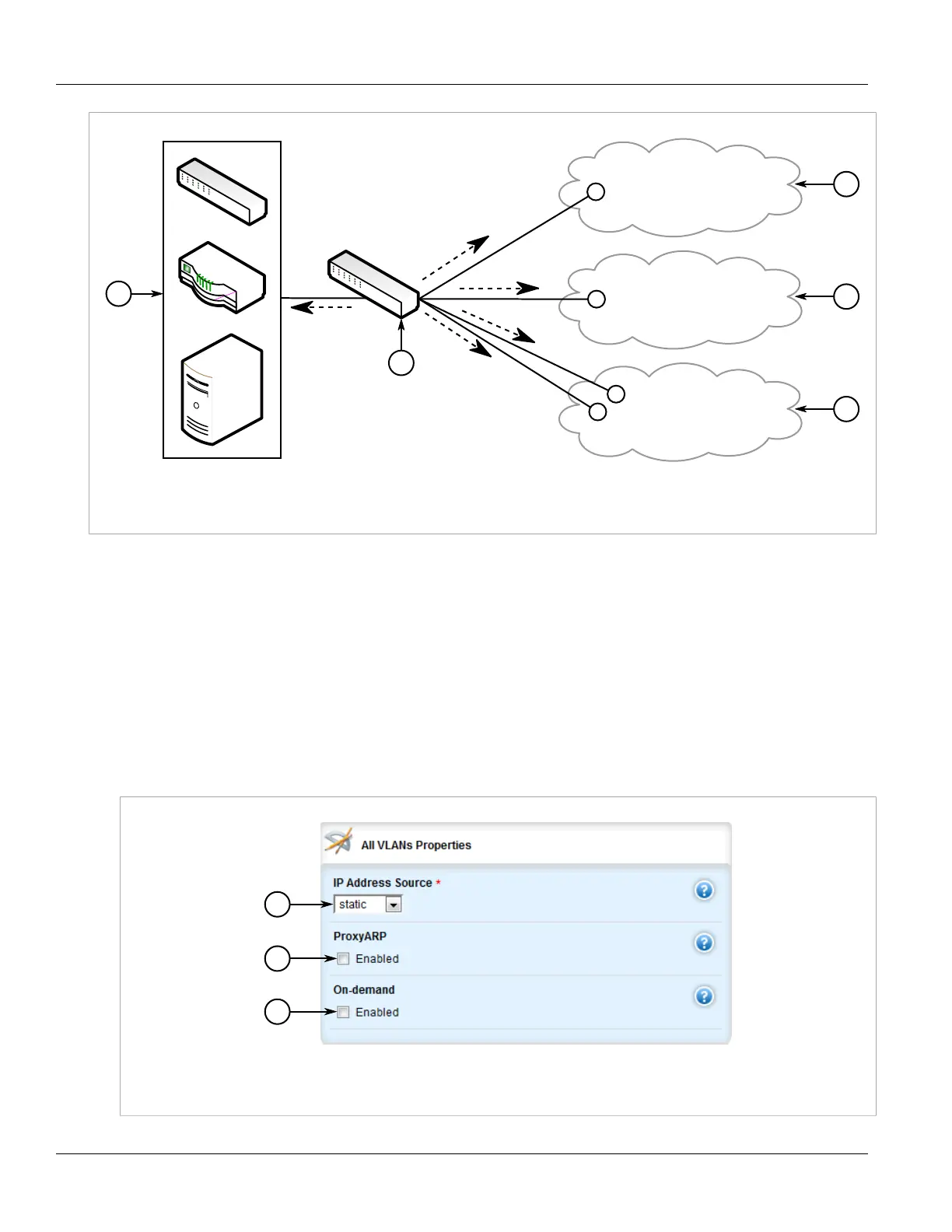 All VLANs Properties

IP Address Source *

static

ProxyARP

Enabled

On-demand

Enabled