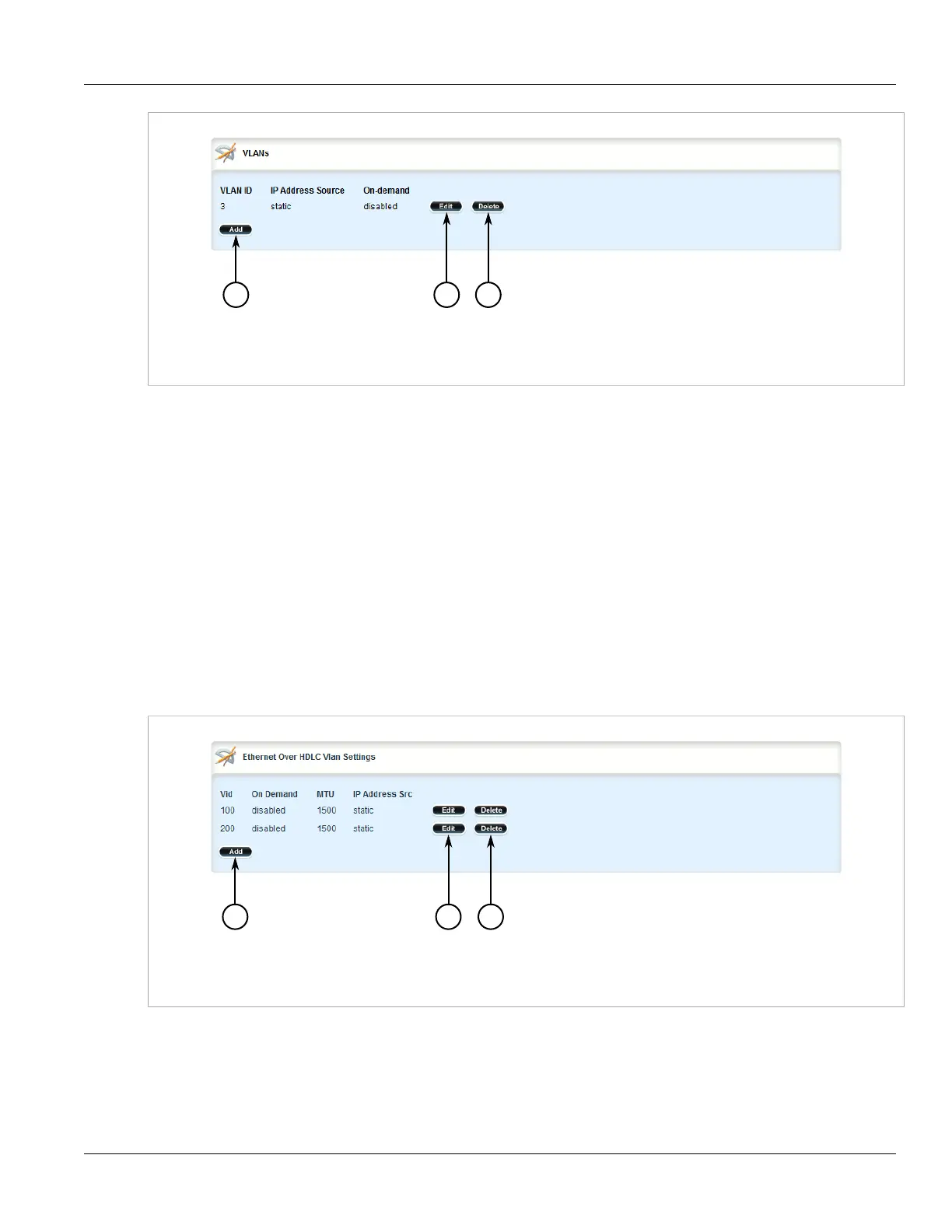 VLANs

| VLAN ID | IP Address Source | On-demand | | |
|---|---|---|---|---|
| 3 | static | disabled | Edit | Delete |

Add

Ethernet Over HDLC Vlan Settings

| Vid | On Demand | MTU | IP Address Src | | |
|---|---|---|---|---|---|
| 100 | disabled | 1500 | static | Edit | Delete |
| 200 | disabled | 1500 | static | Edit | Delete |

Add