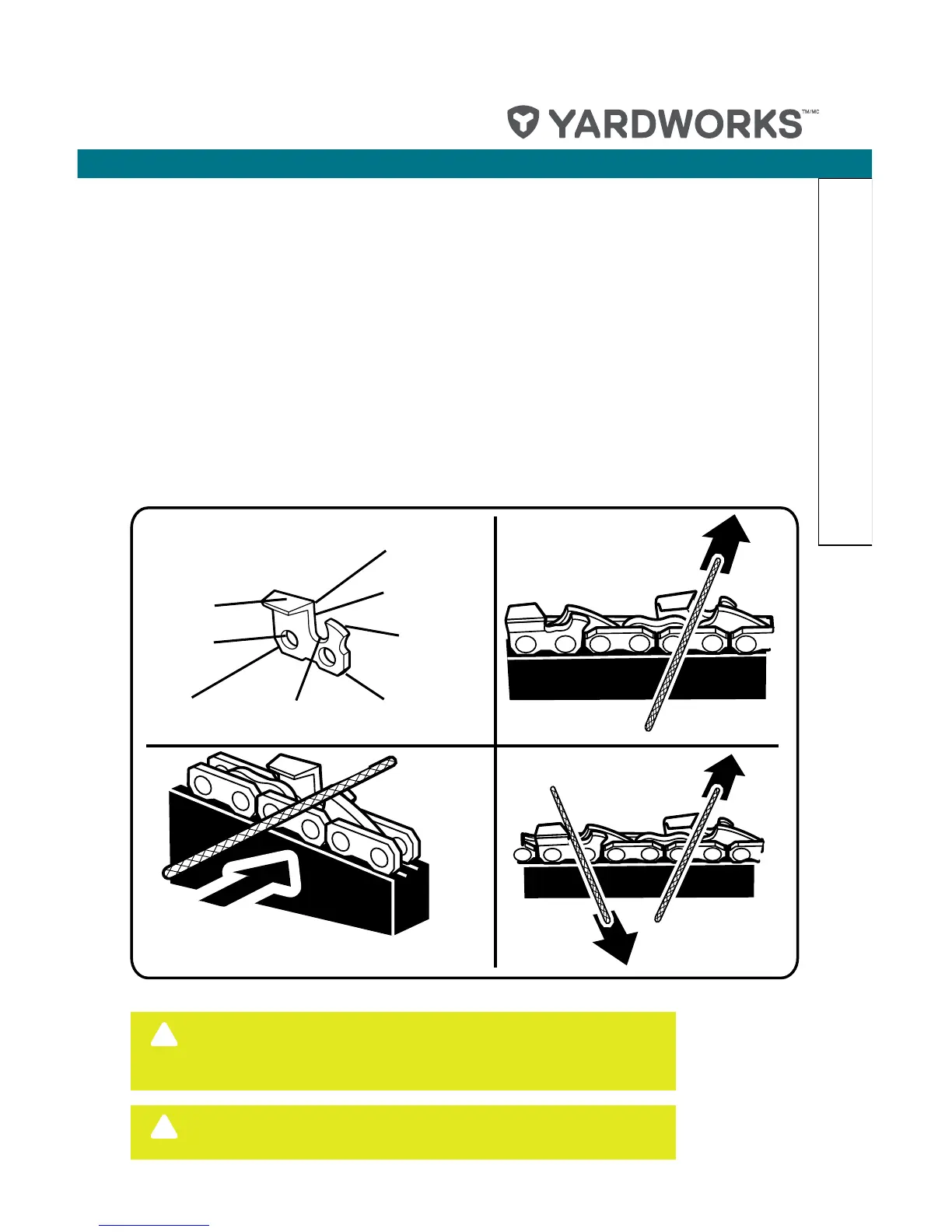 YARDWORKS™/MC