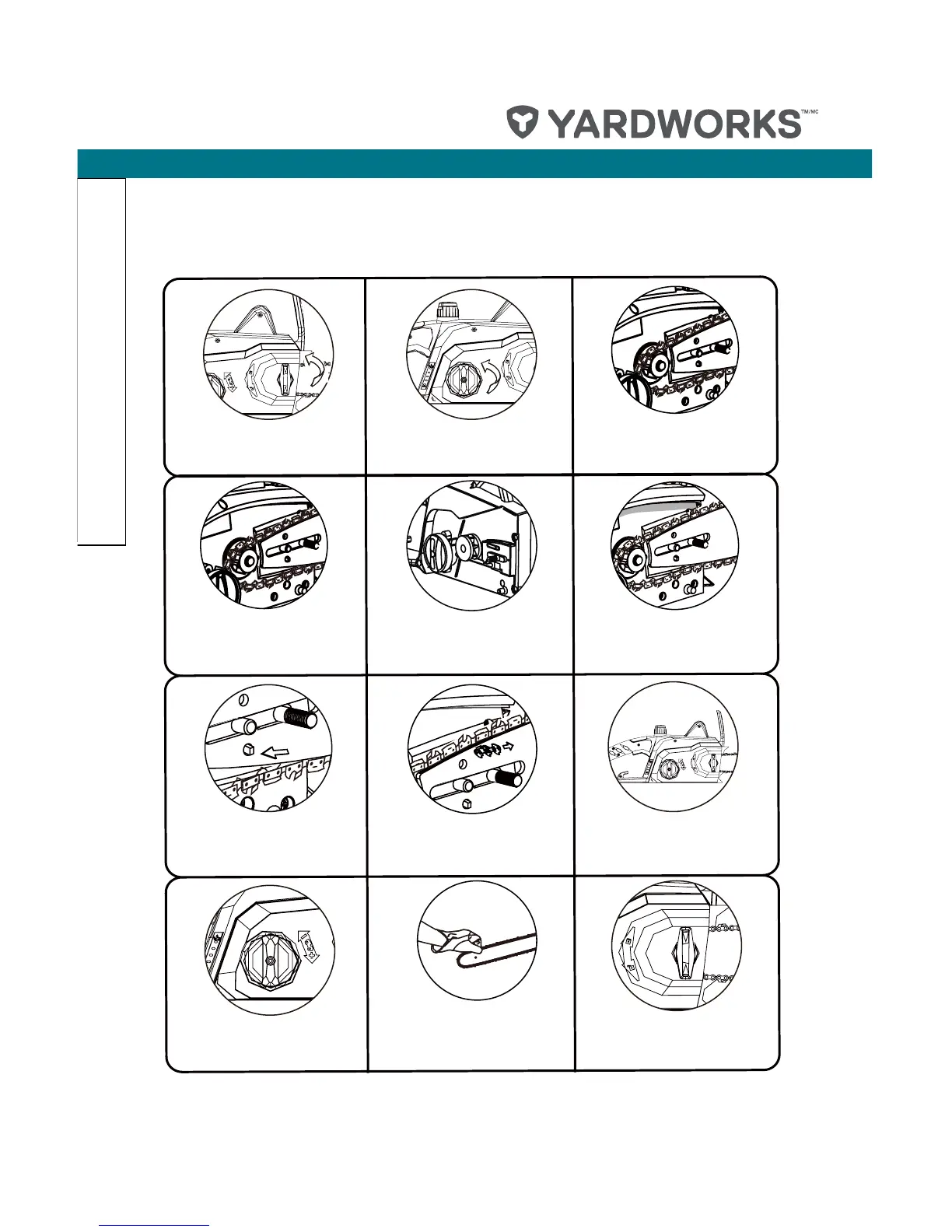 YARDWORKS™/MC