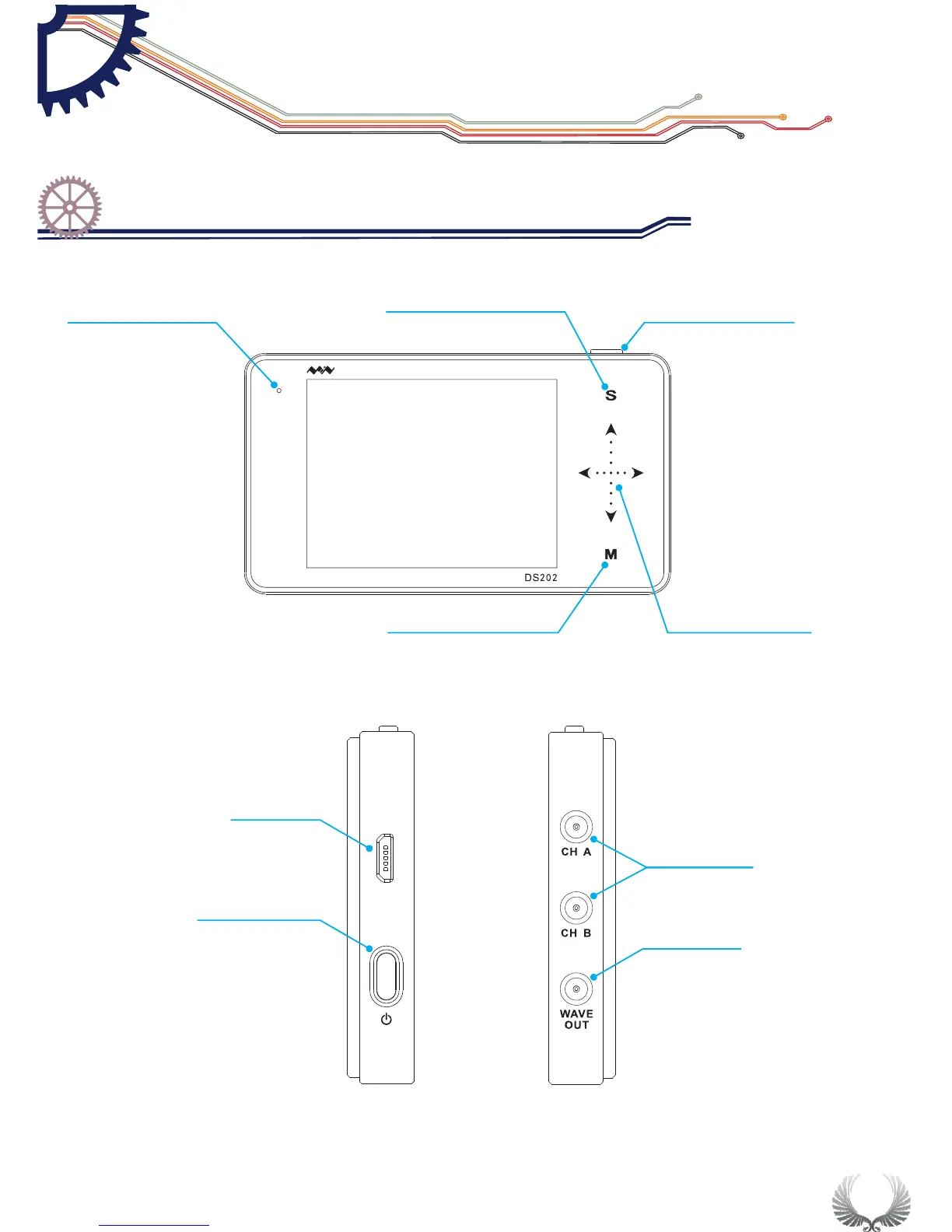 S

M

DS202

CH A

CH B

WAVE OUT