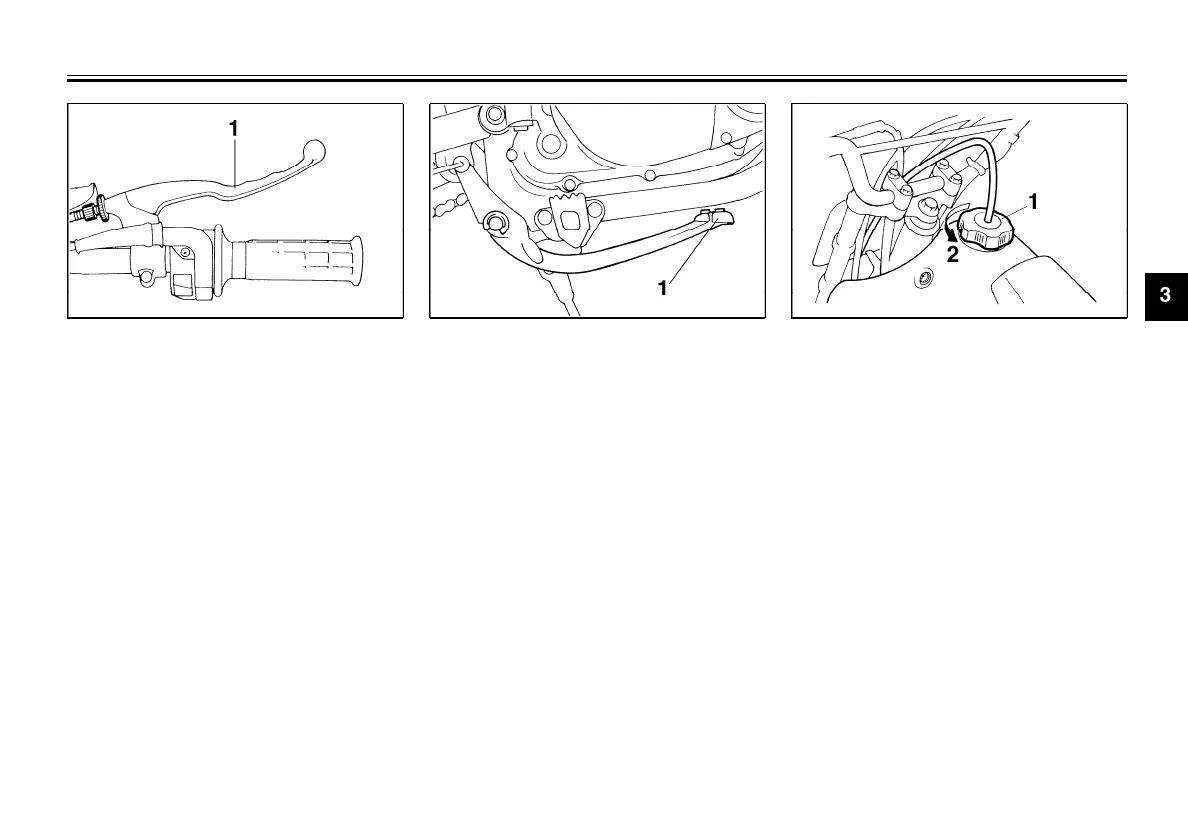 1

1

1
2

3