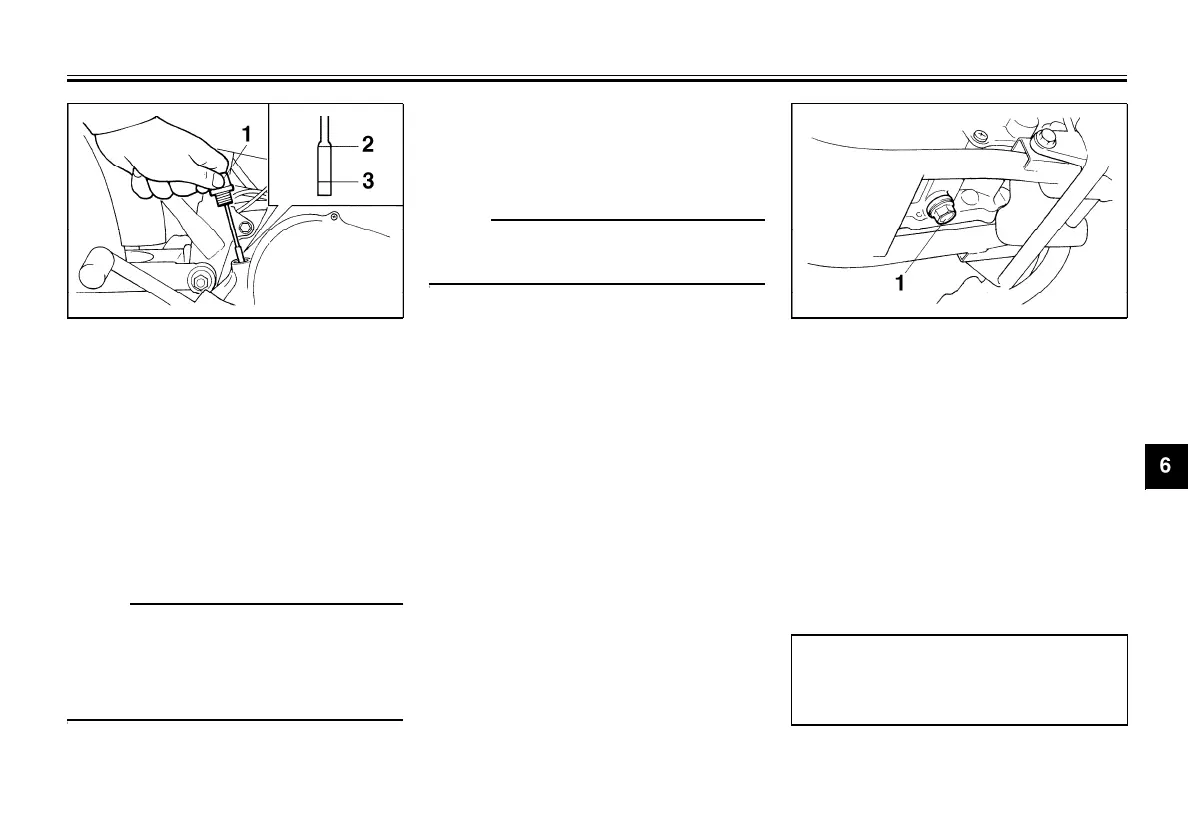 1
2
3

1

6