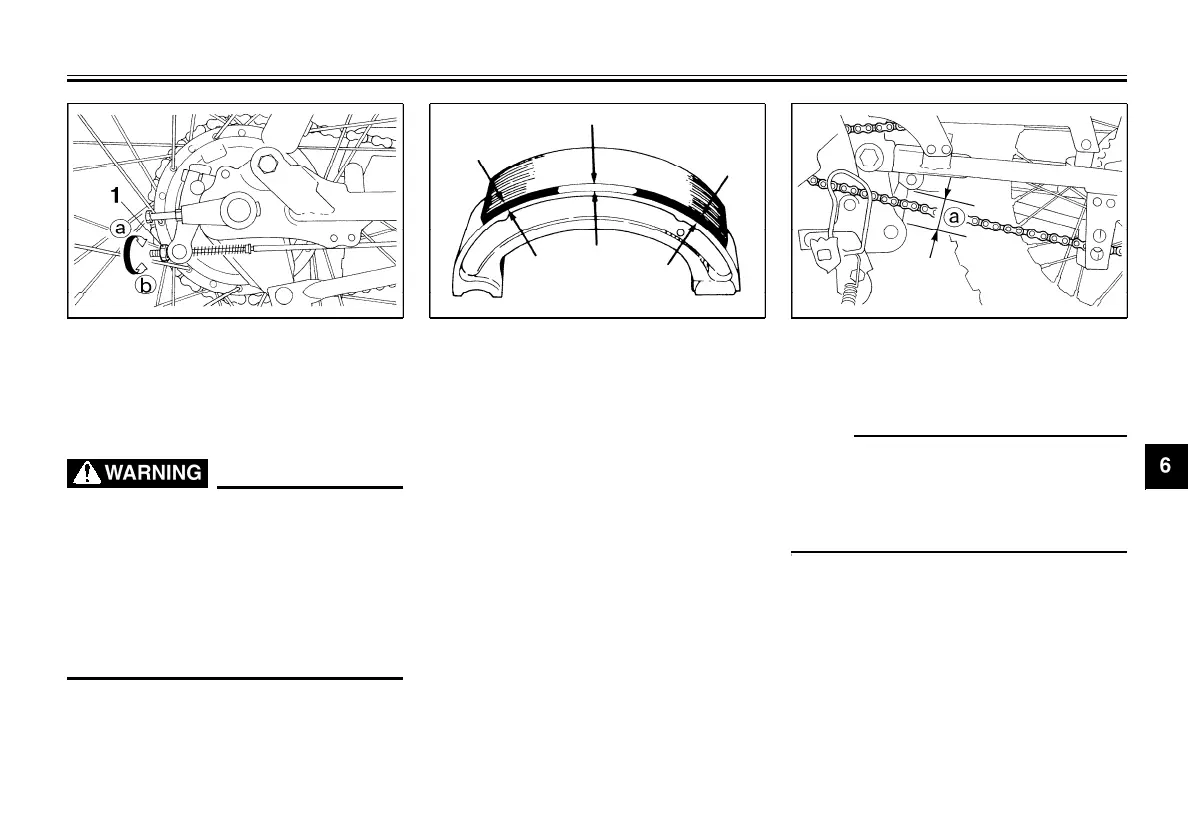 1

a

b

a

WARNING

6