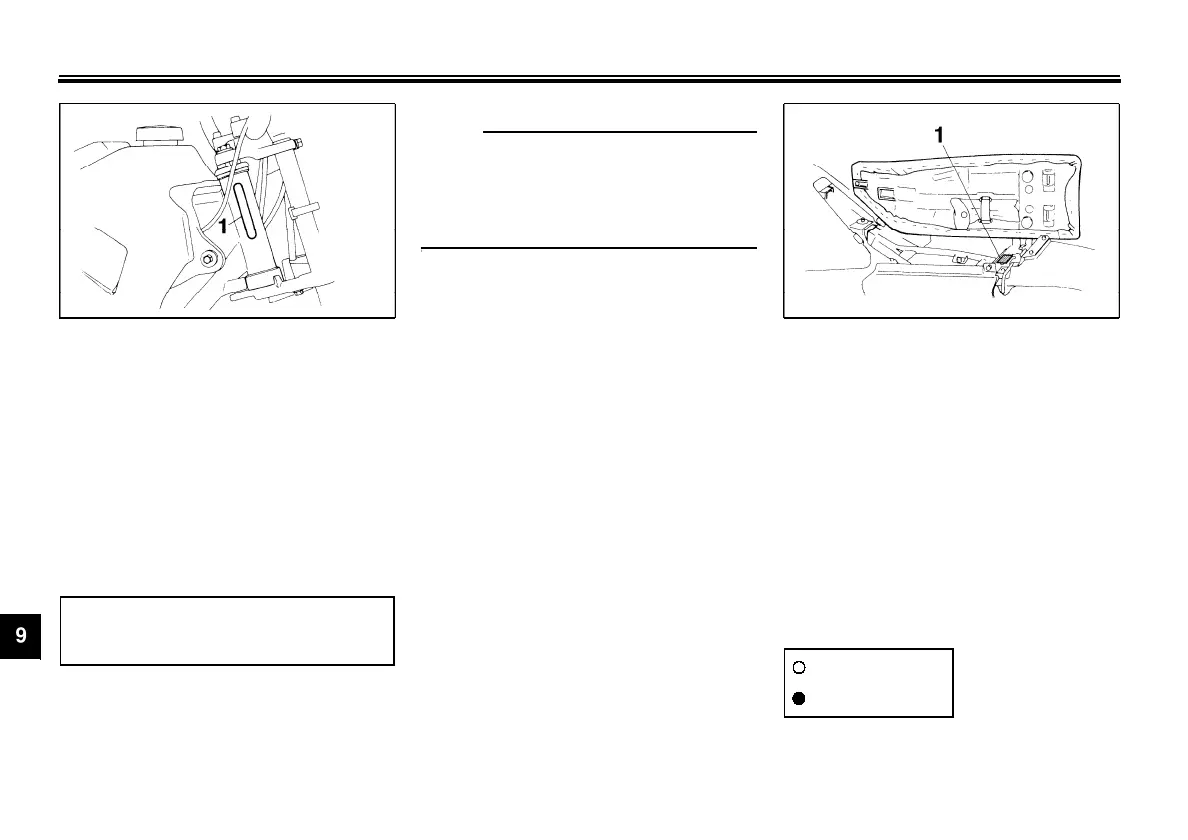 1

1

9