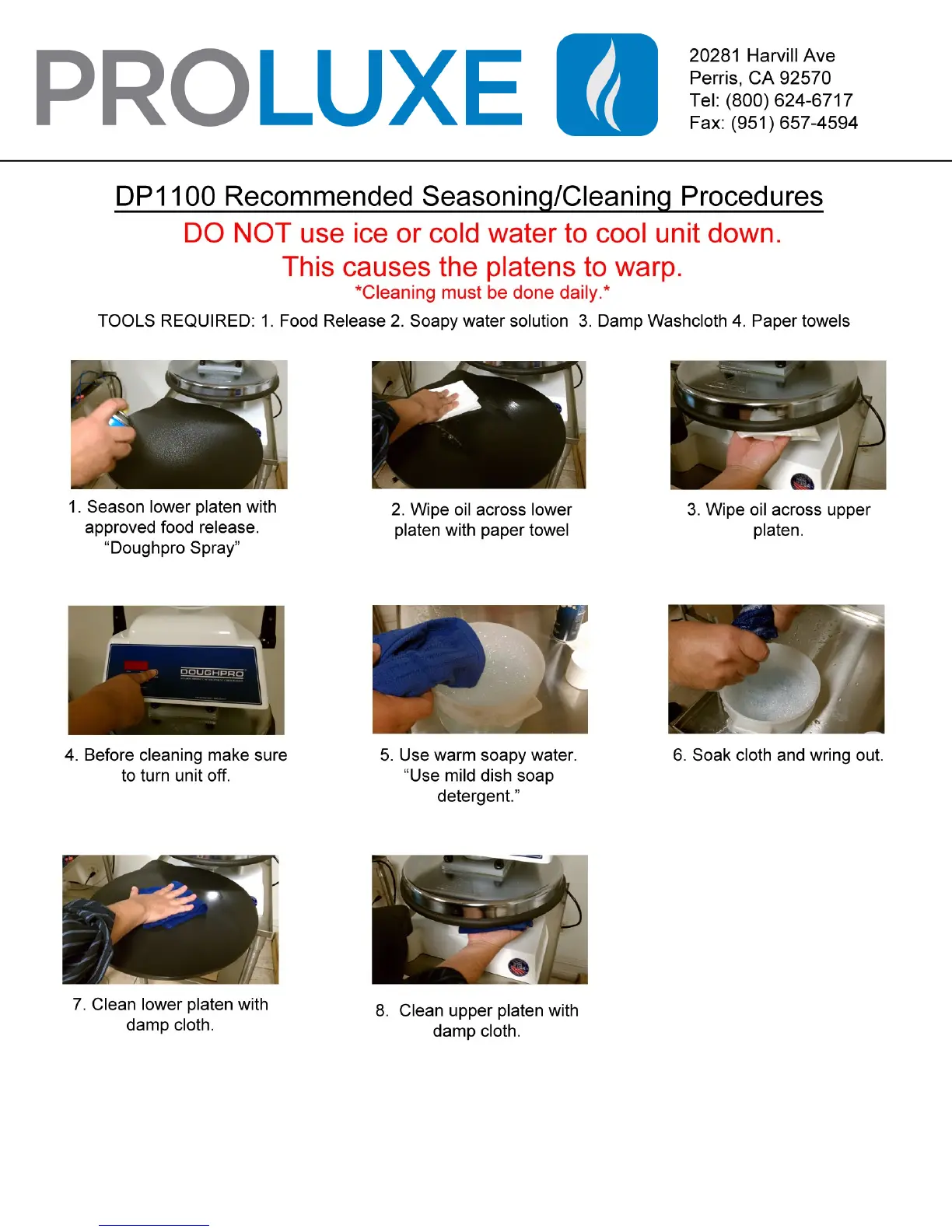 PROLUXE

20281 Harvill Ave
Perris, CA 92570
Tel: (800) 624-6717
Fax: (951) 657-4594

DP1100 Recommended Seasoning/Cleaning Procedures

DO NOT use ice or cold water to cool unit down.
This causes the platens to warp.
*Cleaning must be done daily.*

TOOLS REQUIRED: 1. Food Release 2. Soapy water solution 3. Damp Washcloth 4. Paper towels

1. Season lower platen with approved food release. “Doughpro Spray”

2. Wipe oil across lower platen with paper towel

3. Wipe oil across upper platen.

DOUGHPRO

4. Before cleaning make sure to turn unit off.

5. Use warm soapy water. “Use mild dish soap detergent.”

6. Soak cloth and wring out.

7. Clean lower platen with damp cloth.

8. Clean upper platen with damp cloth.