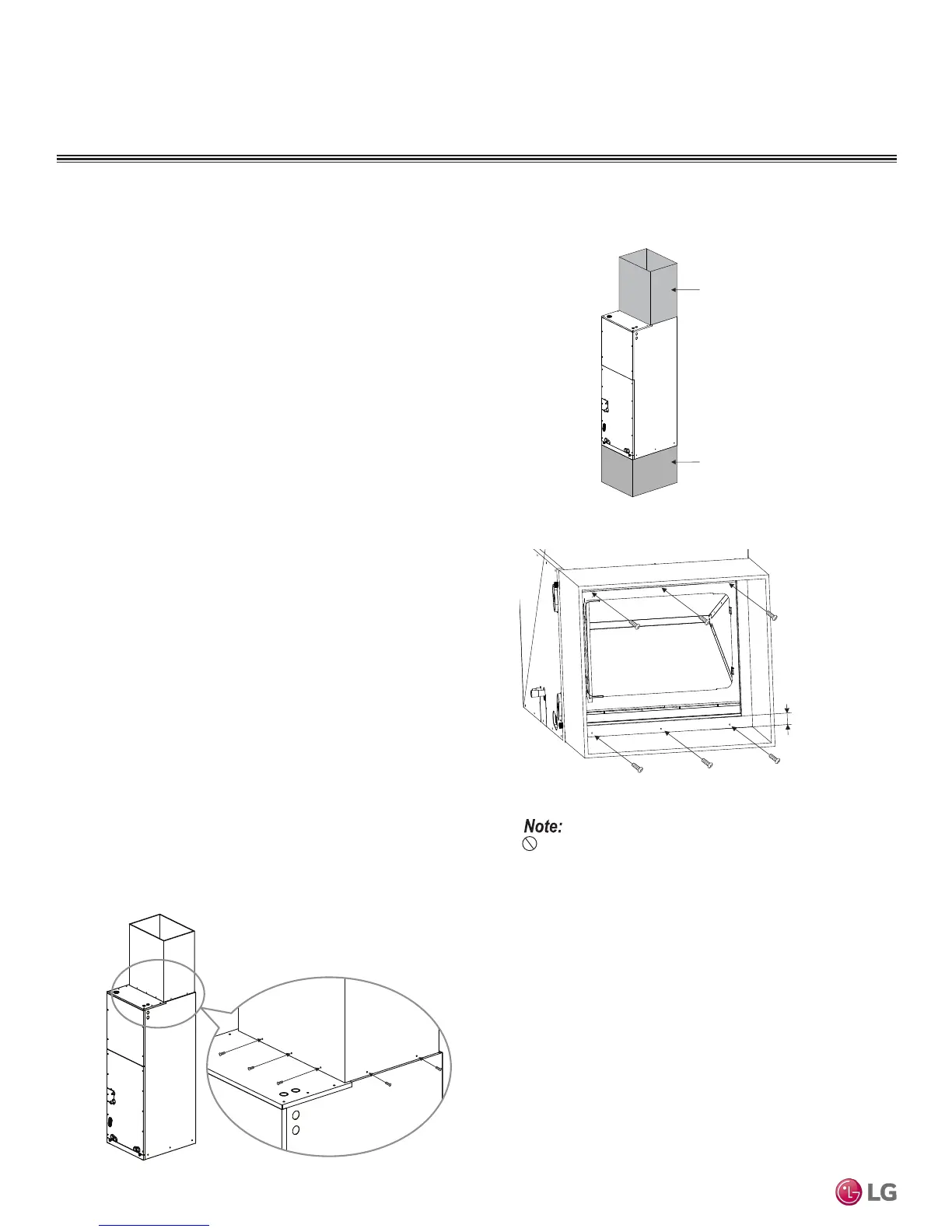 Note:

LG