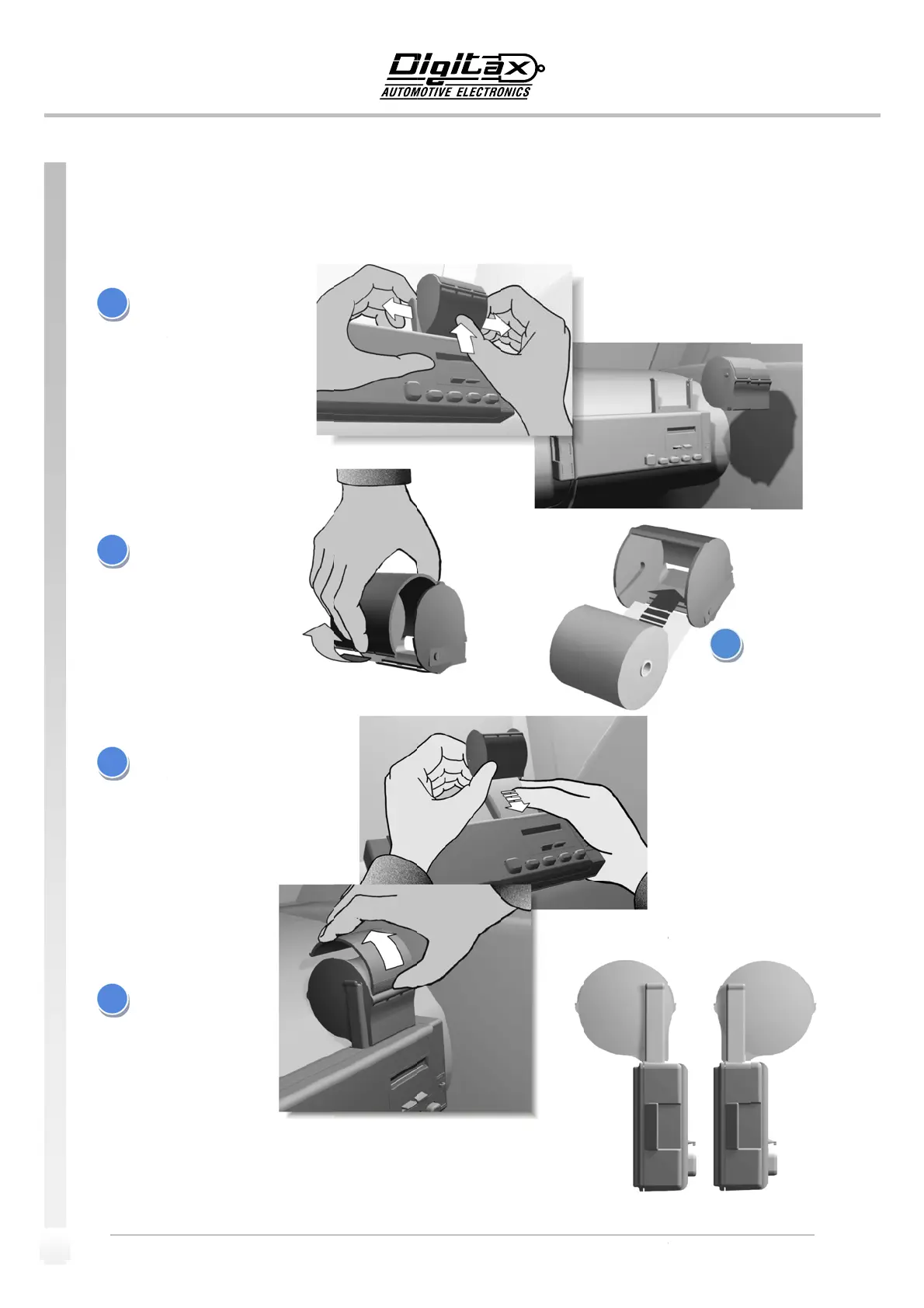 Digitax
AUTOMOTIVE ELECTRONICS