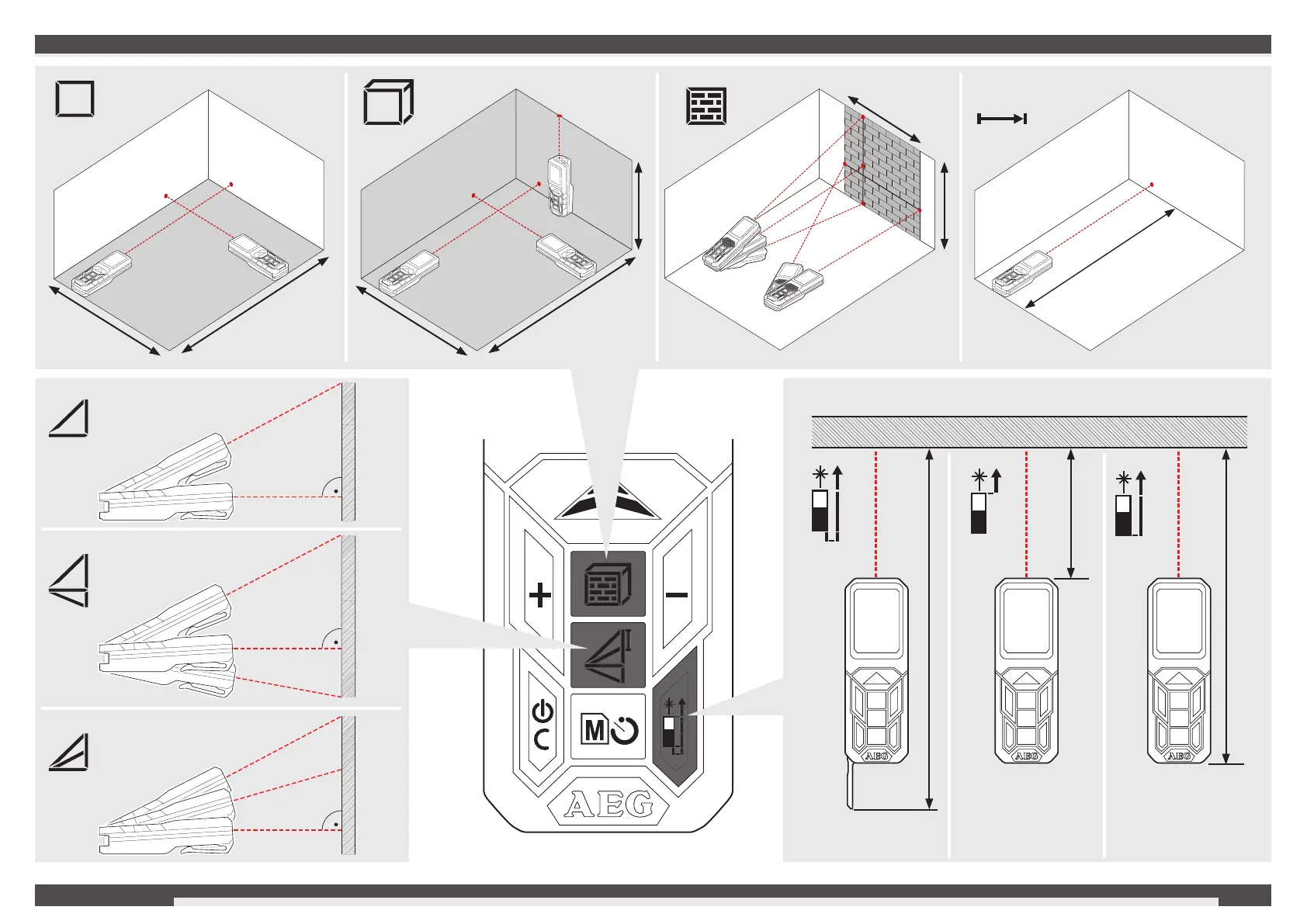 +

−

M

AEG

AEG

AEG

AEG