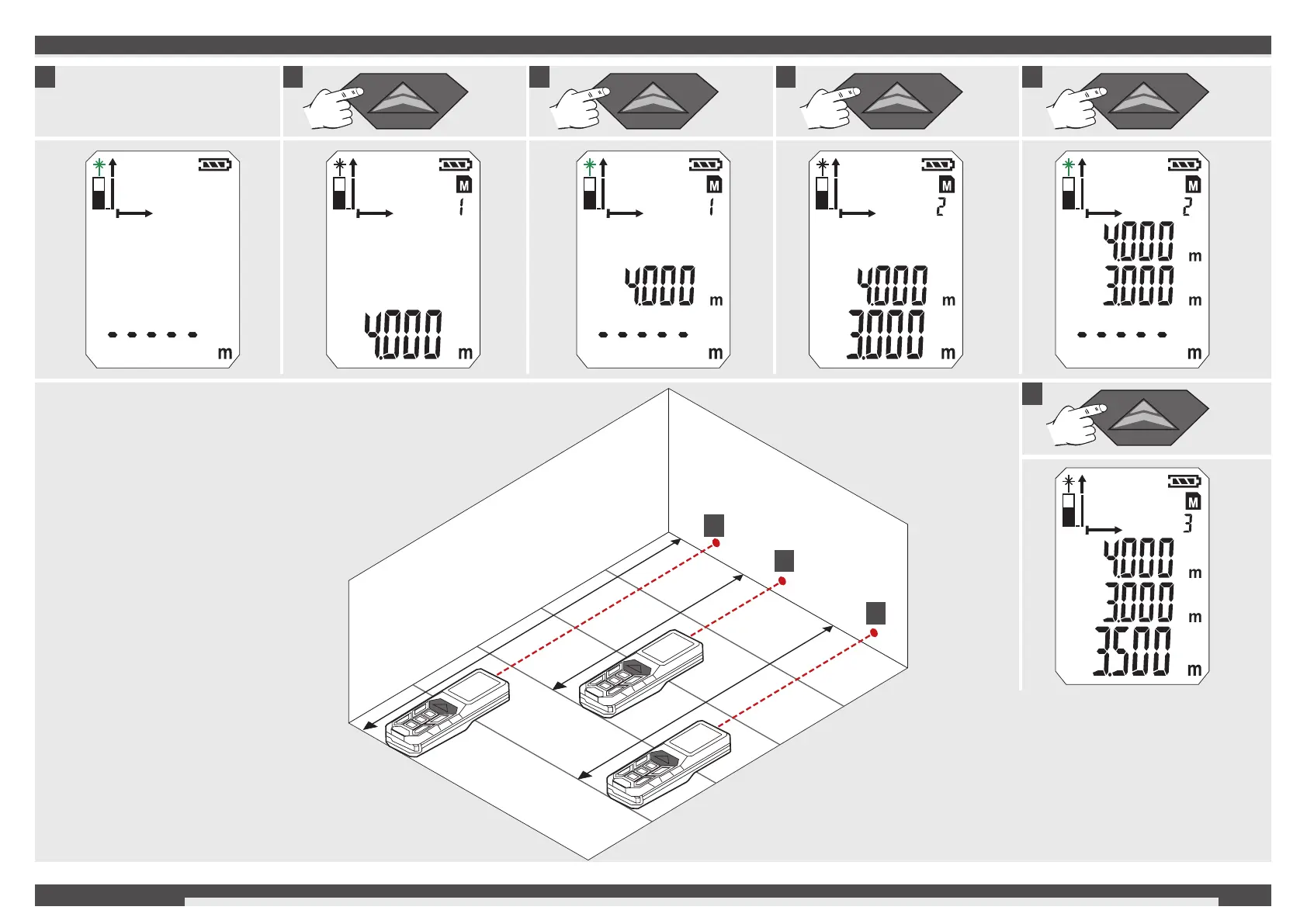 -----
m

M
1
4.000 m

M
1
4.000 m
-----
m

M
2
4.000 m
3.000 m

M
2
4.000 m
3.000 m
-----
m

M
3
4.000 m
3.000 m
3.500 m